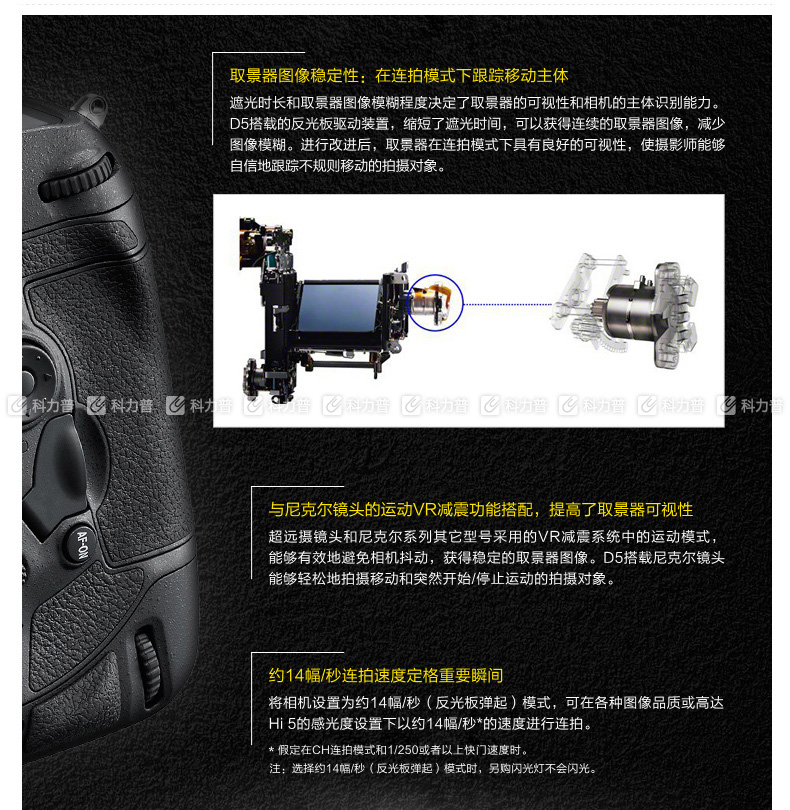 取景器图像稳定性：在连拍模式下跟踪移动主体

遮光时长和取景器图像模糊程度决定了取景器的可视性和相机的主体识别能力。D5搭载的反光板驱动装置，缩短了遮光时间，可以获得连续的取景器图像，减少图像模糊。进行改进后，取景器在连拍模式下具有良好的可视性，使摄影师能够自信地跟踪不规则移动的拍摄对象。

科力普 科力普 科力普 科力普 科力普 科力普 科力普 科力普 科力普 科力普

AF-ON

与尼克尔镜头的运动VR减震功能搭配，提高了取景器可视性

超远摄镜头和尼克尔系列其它型号采用的VR减震系统中的运动模式，能够有效地避免相机抖动，获得稳定的取景器图像。D5搭载尼克尔镜头能够轻松地拍摄移动和突然开始/停止运动的拍摄对象。

约14幅/秒连拍速度定格重要瞬间

将相机设置为约14幅/秒（反光板弹起）模式，可在各种图像品质或高达Hi 5的感光度设置下以约14幅/秒*的速度进行连拍。

* 假定在CH连拍模式和1/250或者以上快门速度时。

注：选择约14幅/秒（反光板弹起）模式时，另购闪光灯不会闪光。