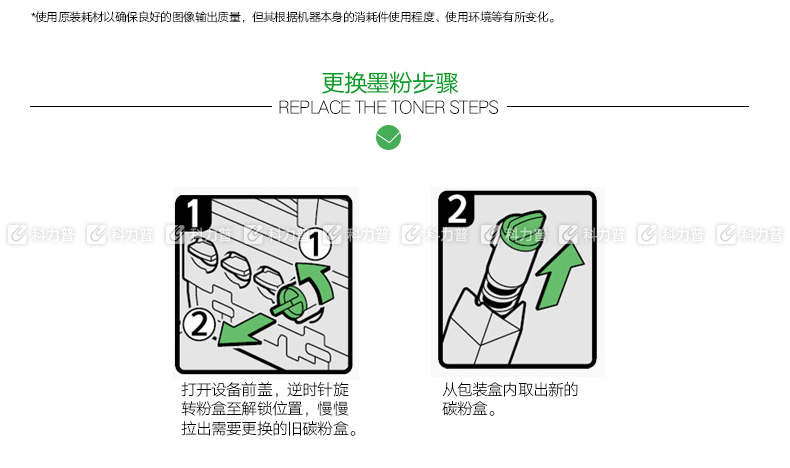 *使用原装耗材以确保良好的图像输出质量，但其根据机器本身的消耗件使用程度、使用环境等有所变化。

更换墨粉步骤
REPLACE THE TONER STEPS

科力普 科力普 科力普 科力普 科力普 科力普 科力普 科力普 科力普 科力普

1
①
②
打开设备前盖，逆时针旋转粉盒至解锁位置，慢慢拉出需要更换的旧碳粉盒。

2
从包装盒内取出新的碳粉盒。