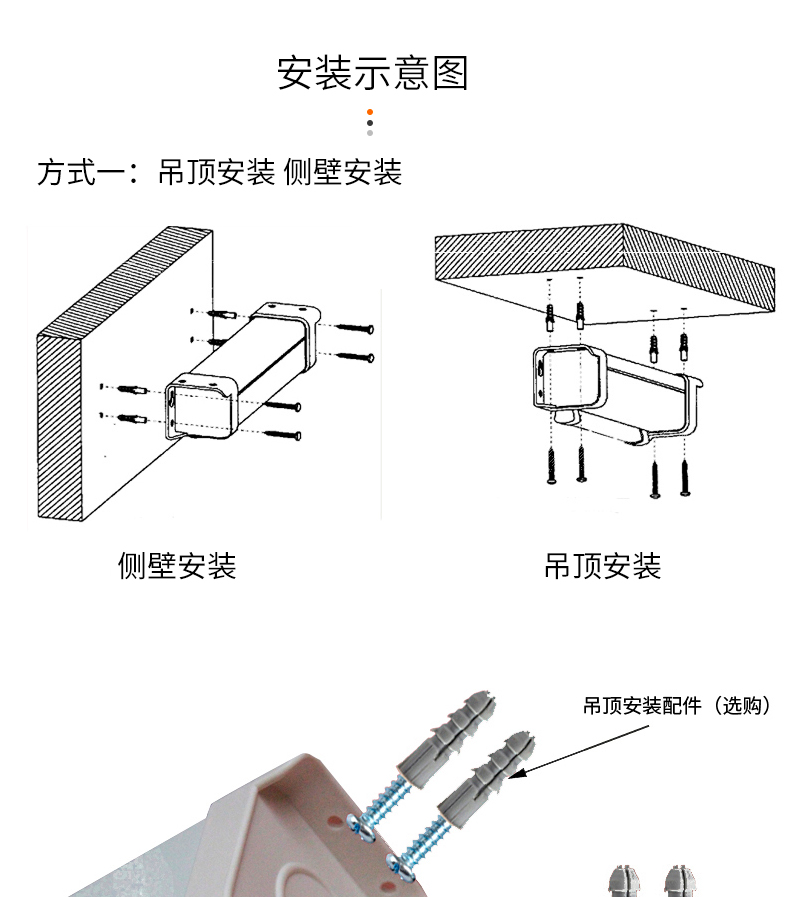 安装示意图

方式一：吊顶安装 侧壁安装

侧壁安装

吊顶安装

吊顶安装配件（选购）