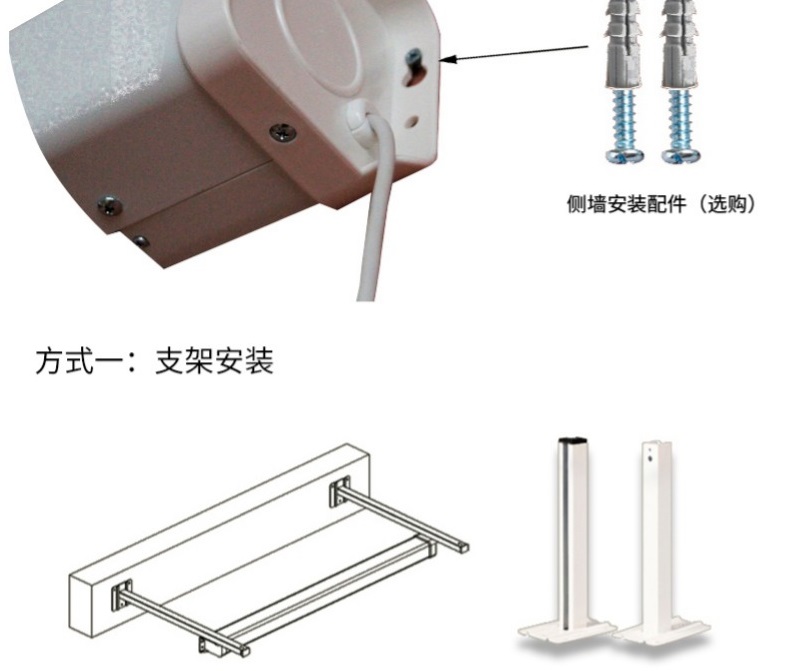 侧墙安装配件（选购）

方式一：支架安装