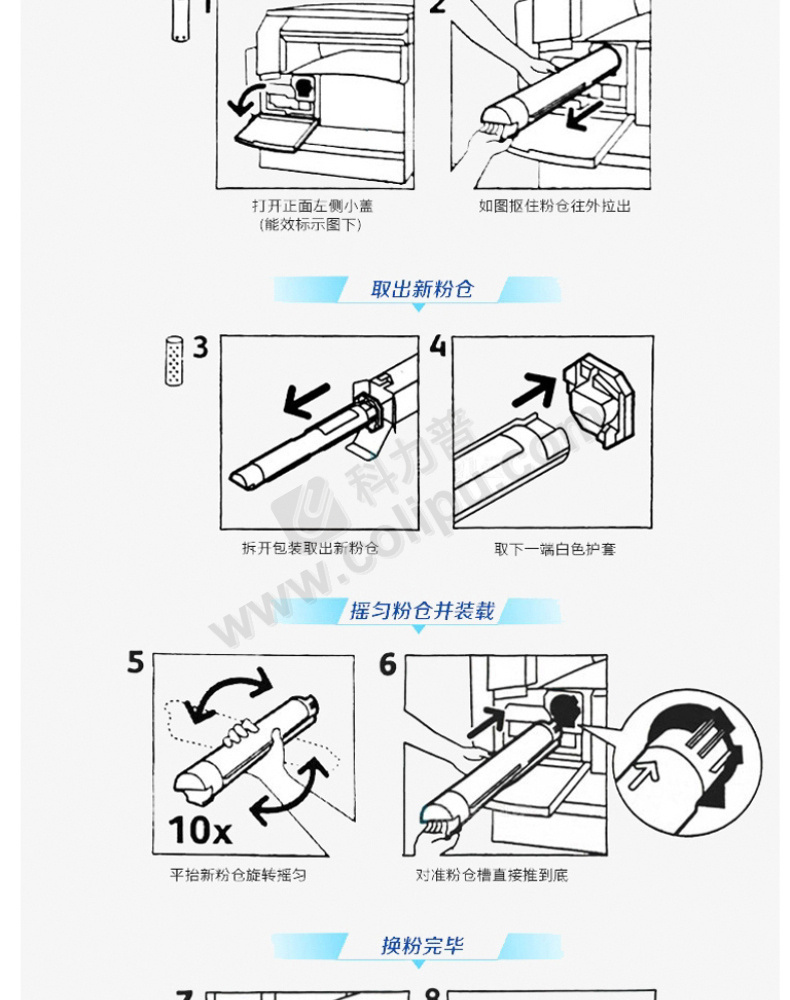 1

2

打开正面左侧小盖
(能效标示图下)

如图抠住粉仓往外拉出

取出新粉仓

3

4

拆开包装取出新粉仓

取下一端白色护套

科力普
www.colipu.com

摇匀粉仓并装载

5

10x

6

平抬新粉仓旋转摇匀

对准粉仓槽直接推到底

换粉完毕

7

8