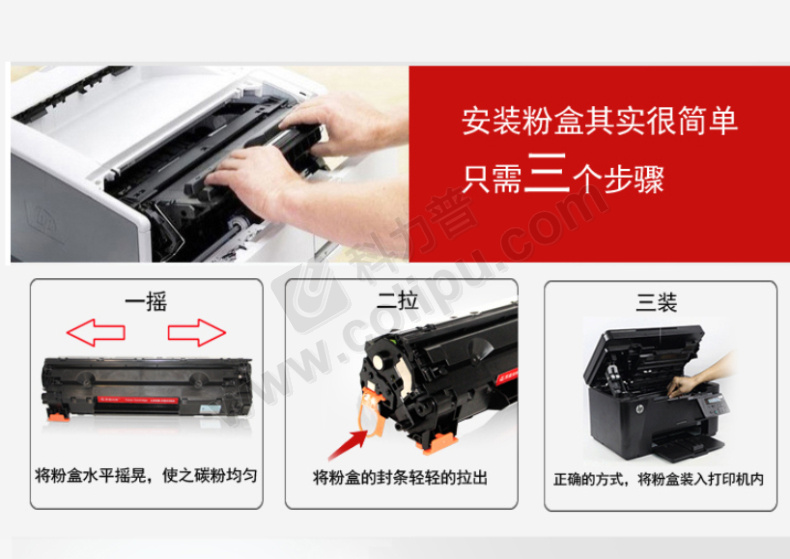 安装粉盒其实很简单
只需三个步骤

科力普 www.colipu.com

一摇

将粉盒水平摇晃，使之碳粉均匀

二拉

将粉盒的封条轻轻的拉出

三装

正确的方式，将粉盒装入打印机内