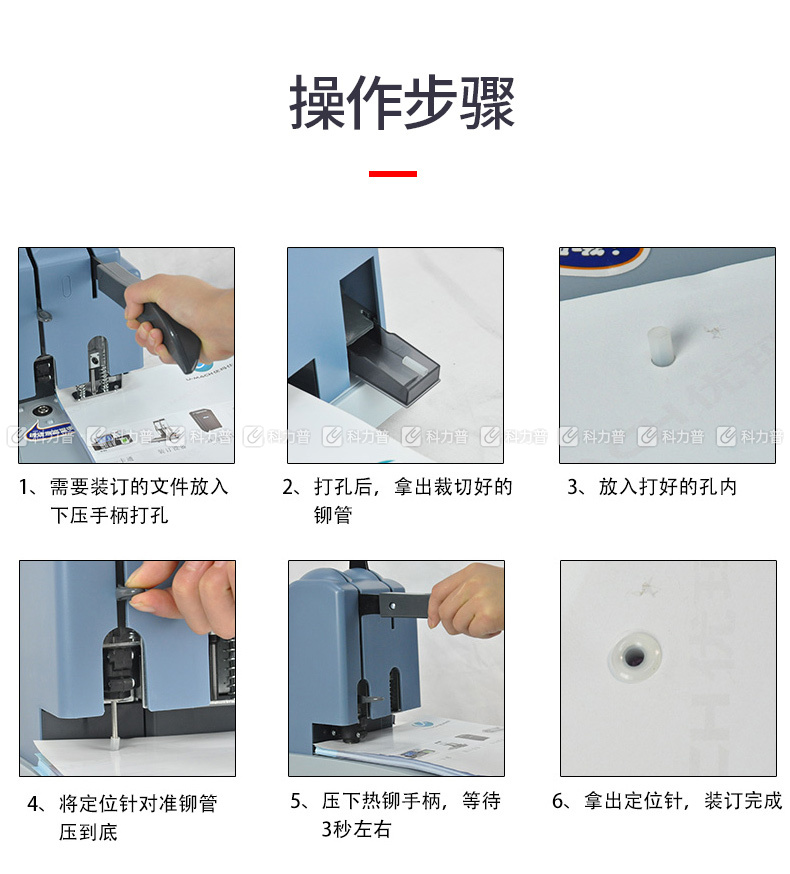 操作步骤

科力普 科力普 科力普 科力普 科力普 科力普 科力普 科力普 科力普 科力普

1、需要装订的文件放入下压手柄打孔

2、打孔后，拿出裁切好的铆管

3、放入打好的孔内

4、将定位针对准铆管压到底

5、压下热铆手柄，等待3秒左右

6、拿出定位针，装订完成