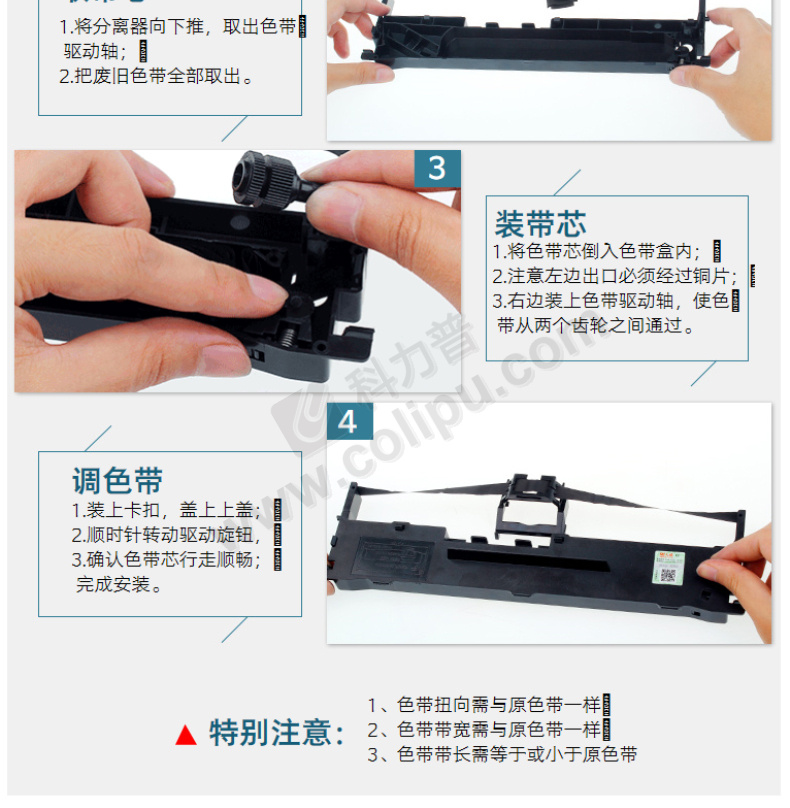 1.将分离器向下推，取出色带驱动轴；
2.把废旧色带全部取出。

3

装带芯
1.将色带芯倒入色带盒内；
2.注意左边出口必须经过铜片；
3.右边装上色带驱动轴，使色带从两个齿轮之间通过。

科力普
www.colipu.com

4

调色带
1.装上卡扣，盖上上盖；
2.顺时针转动驱动旋钮，
3.确认色带芯行走顺畅；完成安装。

▲ 特别注意：
1、色带扭向需与原色带一样
2、色带带宽需与原色带一样
3、色带带长需等于或小于原色带