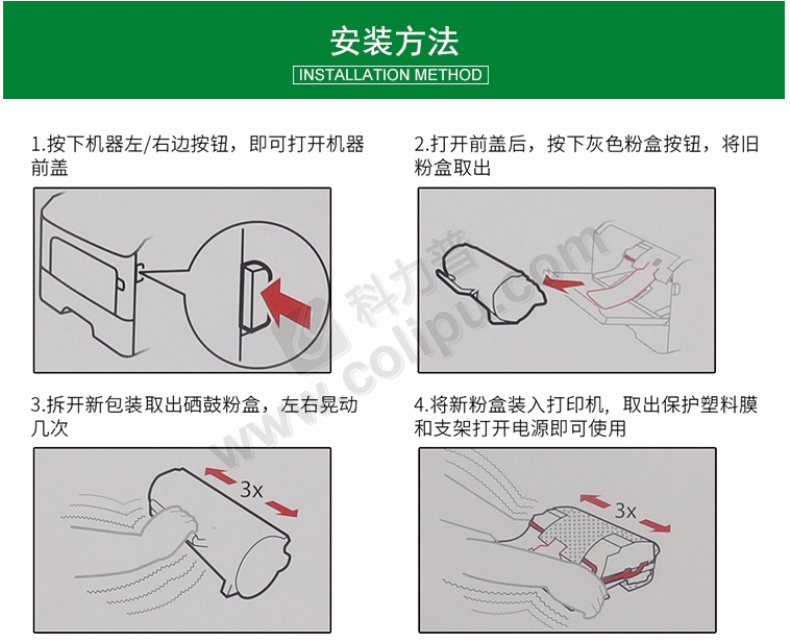 安装方法

INSTALLATION METHOD

1.按下机器左/右边按钮，即可打开机器前盖

2.打开前盖后，按下灰色粉盒按钮，将旧粉盒取出

科力普
www.colipu.com

3.拆开新包装取出硒鼓粉盒，左右晃动几次

3x

4.将新粉盒装入打印机，取出保护塑料膜和支架打开电源即可使用

3x