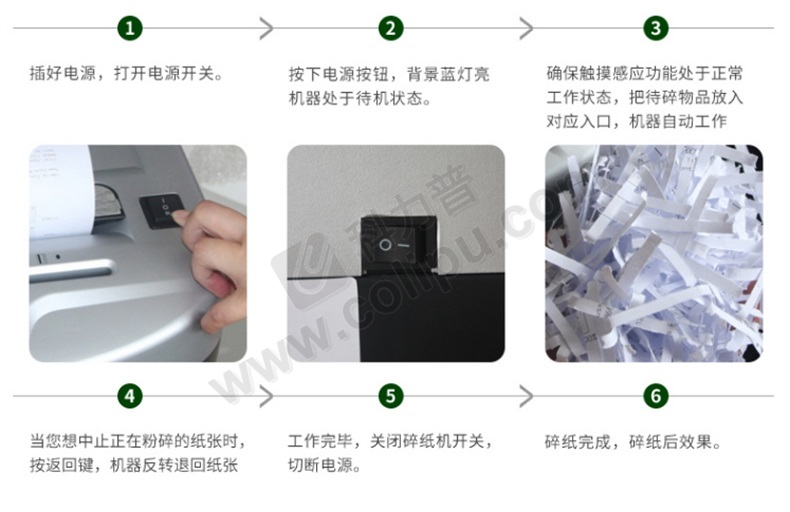 1

插好电源，打开电源开关。

2

按下电源按钮，背景蓝灯亮机器处于待机状态。

3

确保触摸感应功能处于正常工作状态，把待碎物品放入对应入口，机器自动工作

科力普
www.colipu.com

4

当您想中止正在粉碎的纸张时，按返回键，机器反转退回纸张

5

工作完毕，关闭碎纸机开关，切断电源。

6

碎纸完成，碎纸后效果。