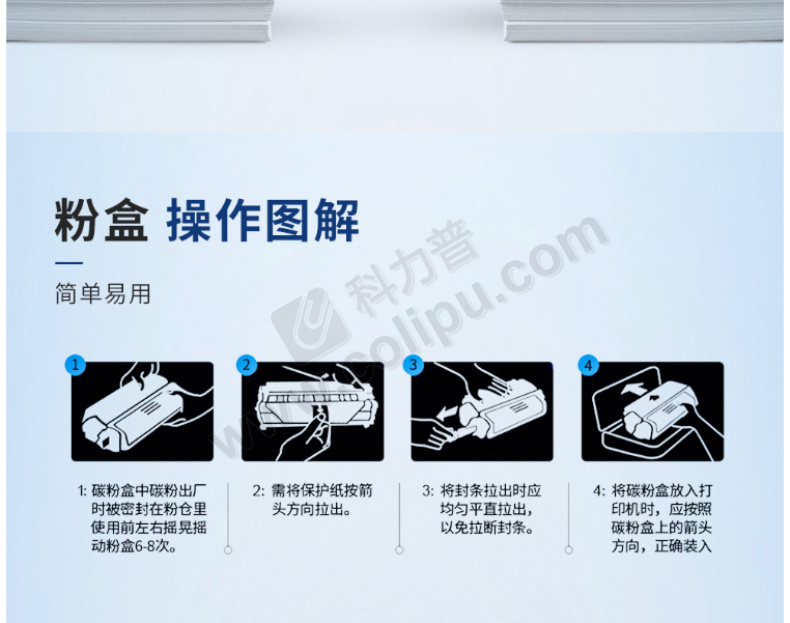 粉盒 操作图解

简单易用

科力普
www.colipu.com

1

2

3

4

1: 碳粉盒中碳粉出厂时被密封在粉仓里使用前左右摇晃摇动粉盒6-8次。

2: 需将保护纸按箭头方向拉出。

3: 将封条拉出时应均匀平直拉出，以免拉断封条。

4: 将碳粉盒放入打印机时，应按照碳粉盒上的箭头方向，正确装入