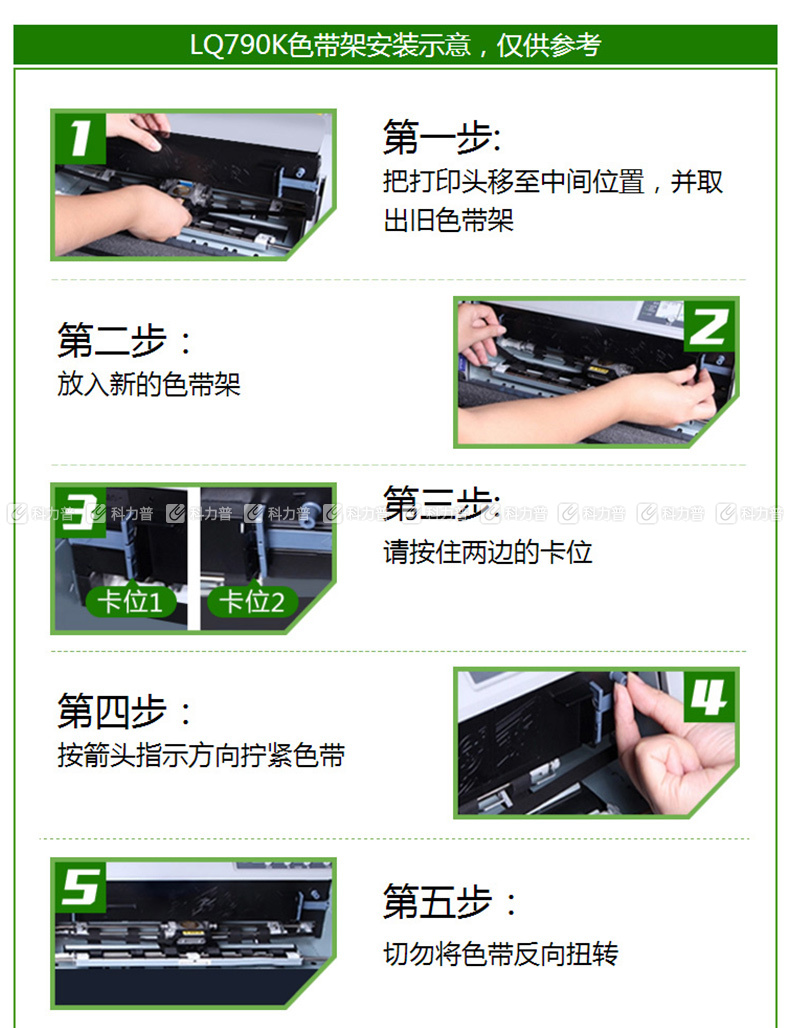 LQ790K色带架安装示意，仅供参考

1

第一步:
把打印头移至中间位置，并取出旧色带架

第二步：
放入新的色带架

2

3

卡位1

卡位2

第三步:
请按住两边的卡位

科力普 科力普 科力普 科力普 科力普 科力普 科力普 科力普 科力普 科力普

第四步：
按箭头指示方向拧紧色带

4

5

第五步：
切勿将色带反向扭转