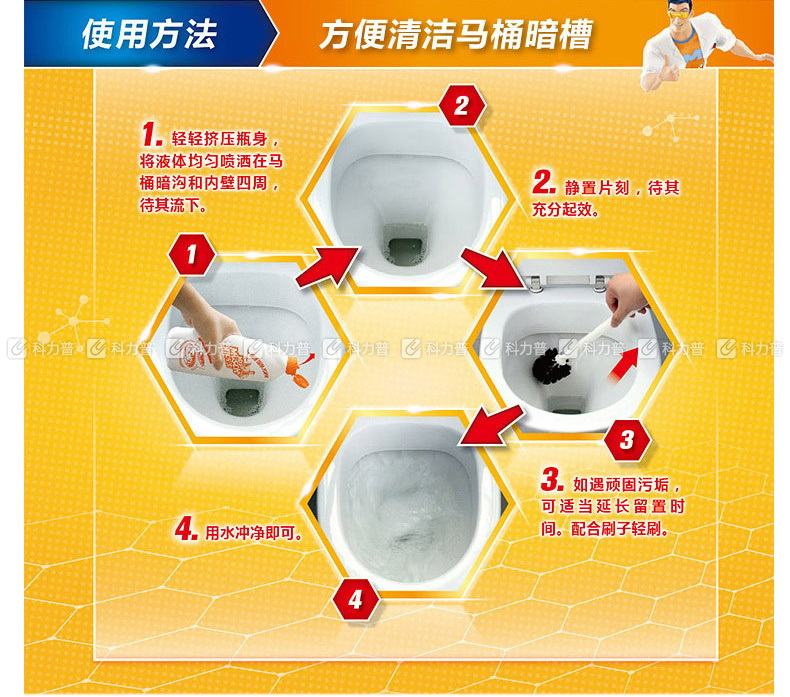 使用方法

方便清洁马桶暗槽

1. 轻轻挤压瓶身，将液体均匀喷洒在马桶暗沟和内壁四周，待其流下。

2

2. 静置片刻，待其充分起效。

1

科力普 科力普 科力普 科力普 科力普 科力普 科力普 科力普 科力普 科力普

3

3. 如遇顽固污垢，可适当延长留置时间。配合刷子轻刷。

4. 用水冲净即可。

4