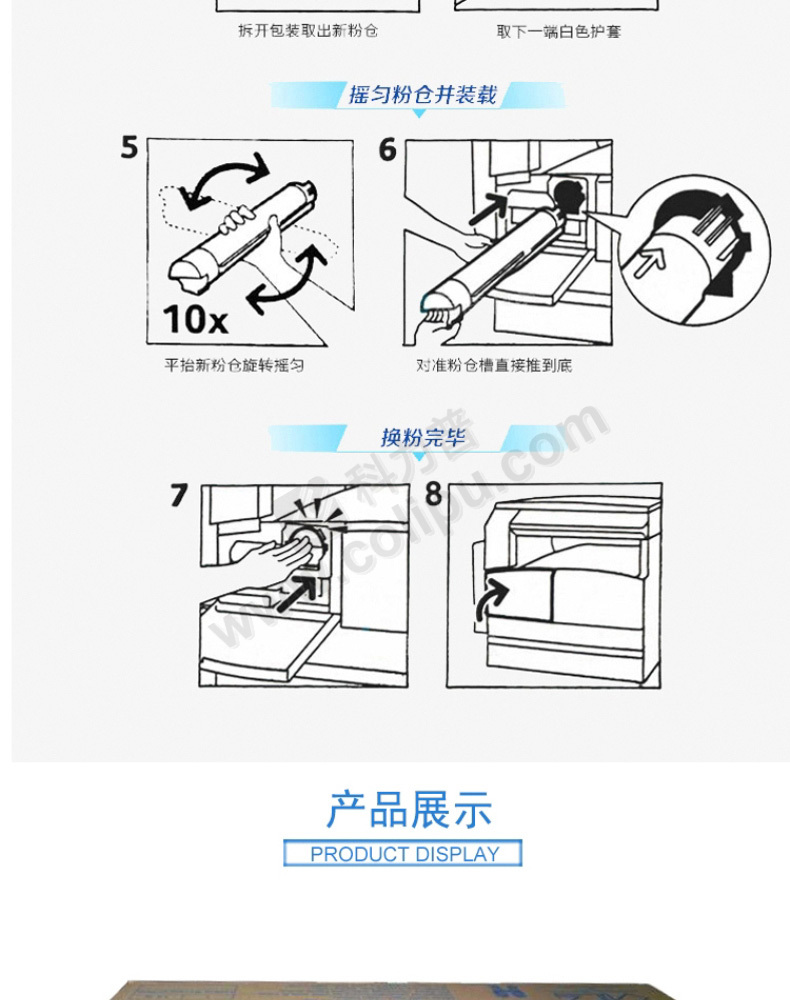 拆开包装取出新粉仓

取下一端白色护套

摇匀粉仓并装载

5

10x

平抬新粉仓旋转摇匀

6

对准粉仓槽直接推到底

换粉完毕

7

8

科力普
www.colipu.com

产品展示

PRODUCT DISPLAY