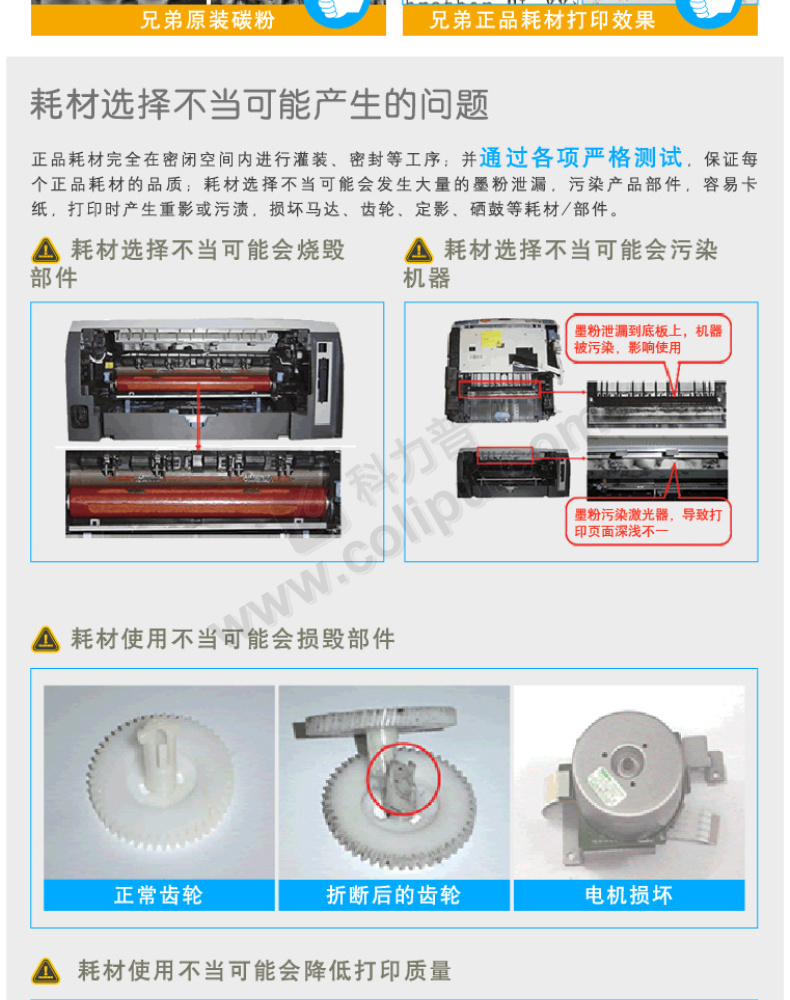 兄弟原装碳粉

兄弟正品耗材打印效果

耗材选择不当可能产生的问题

正品耗材完全在密闭空间内进行灌装、密封等工序；并通过各项严格测试，保证每个正品耗材的品质；耗材选择不当可能会发生大量的墨粉泄漏，污染产品部件，容易卡纸，打印时产生重影或污渍，损坏马达、齿轮、定影、硒鼓等耗材/部件。

耗材选择不当可能会烧毁部件

耗材选择不当可能会污染机器

墨粉泄漏到底板上，机器被污染，影响使用

墨粉污染激光器，导致打印页面深浅不一

科力普 www.colipu.com

耗材使用不当可能会损毁部件

正常齿轮

折断后的齿轮

电机损坏

耗材使用不当可能会降低打印质量