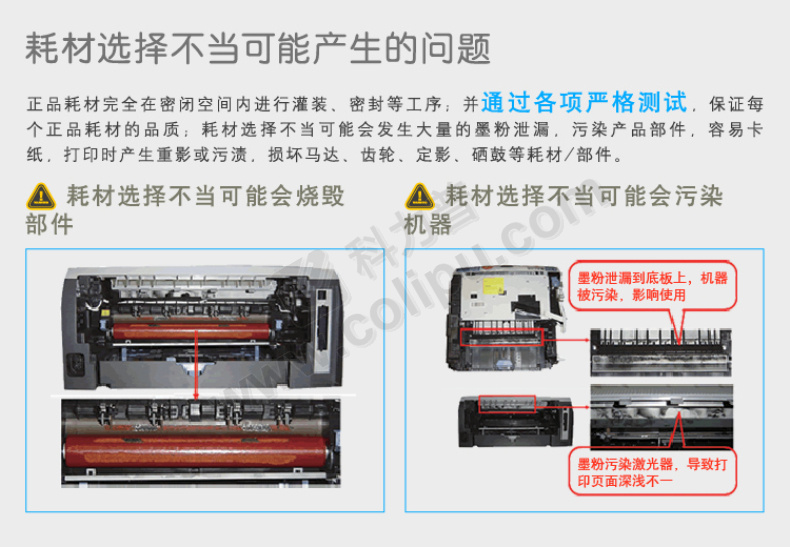 耗材选择不当可能产生的问题

正品耗材完全在密闭空间内进行灌装、密封等工序；并通过各项严格测试，保证每个正品耗材的品质；耗材选择不当可能会发生大量的墨粉泄漏，污染产品部件，容易卡纸，打印时产生重影或污渍，损坏马达、齿轮、定影、硒鼓等耗材/部件。

耗材选择不当可能会烧毁部件

耗材选择不当可能会污染机器

墨粉泄漏到底板上，机器被污染，影响使用

墨粉污染激光器，导致打印页面深浅不一

科力普 www.colipu.com