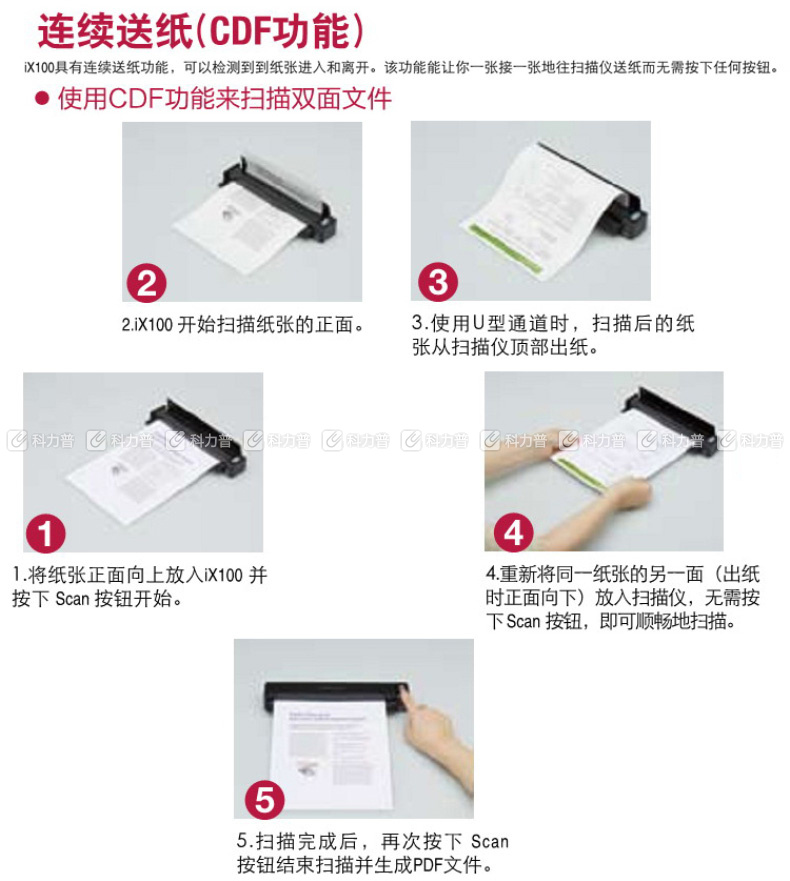 连续送纸(CDF功能)

iX100具有连续送纸功能，可以检测到到纸张进入和离开。该功能能让你一张接一张地往扫描仪送纸而无需按下任何按钮。

● 使用CDF功能来扫描双面文件

2

2.iX100 开始扫描纸张的正面。

3

3.使用U型通道时，扫描后的纸张从扫描仪顶部出纸。

科力普 科力普 科力普 科力普 科力普 科力普 科力普 科力普 科力普 科力普

1

1.将纸张正面向上放入iX100 并按下 Scan 按钮开始。

4

4.重新将同一纸张的另一面（出纸时正面向下）放入扫描仪，无需按下Scan 按钮，即可顺畅地扫描。

5

5.扫描完成后，再次按下 Scan 按钮结束扫描并生成PDF文件。