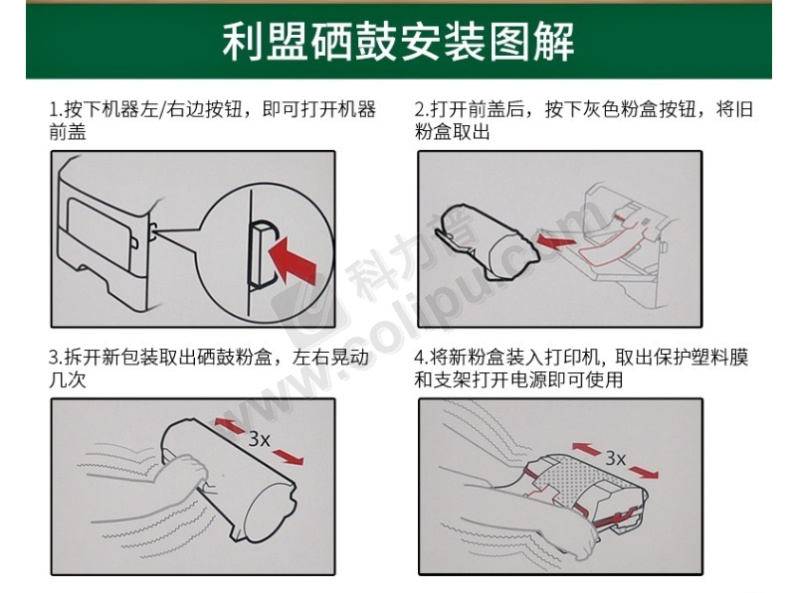 利盟硒鼓安装图解

1.按下机器左/右边按钮，即可打开机器前盖

2.打开前盖后，按下灰色粉盒按钮，将旧粉盒取出

科力普
www.colipu.com

3.拆开新包装取出硒鼓粉盒，左右晃动几次

3x

4.将新粉盒装入打印机，取出保护塑料膜和支架打开电源即可使用

3x