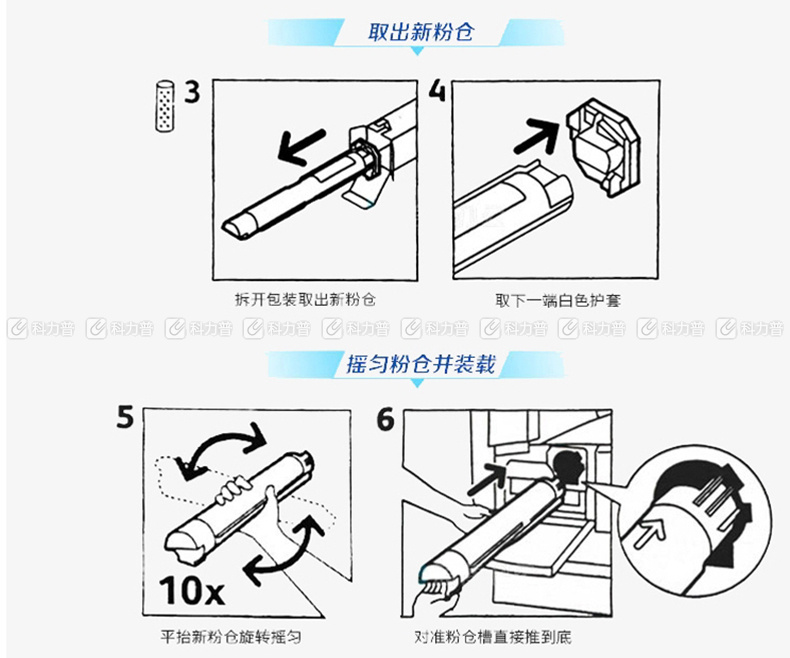 取出新粉仓

3

4

拆开包装取出新粉仓

取下一端白色护套

科力普 科力普 科力普 科力普 科力普 科力普 科力普 科力普 科力普 科力普

摇匀粉仓并装载

5

10x

6

平抬新粉仓旋转摇匀

对准粉仓槽直接推到底