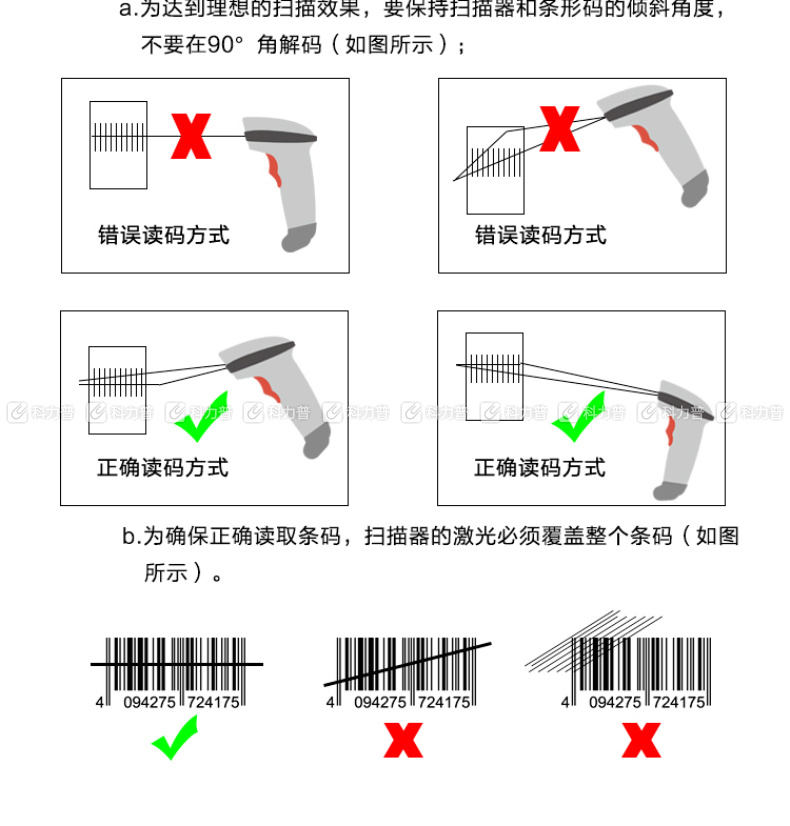 a.为达到理想的扫描效果，要保持扫描器和条形码的倾斜角度，不要在90° 角解码（如图所示）；

错误读码方式

错误读码方式

正确读码方式

正确读码方式

科力普 科力普 科力普 科力普 科力普 科力普 科力普 科力普 科力普 科力普

b.为确保正确读取条码，扫描器的激光必须覆盖整个条码（如图所示）。

4 094275 724175

4 094275 724175

4 094275 724175