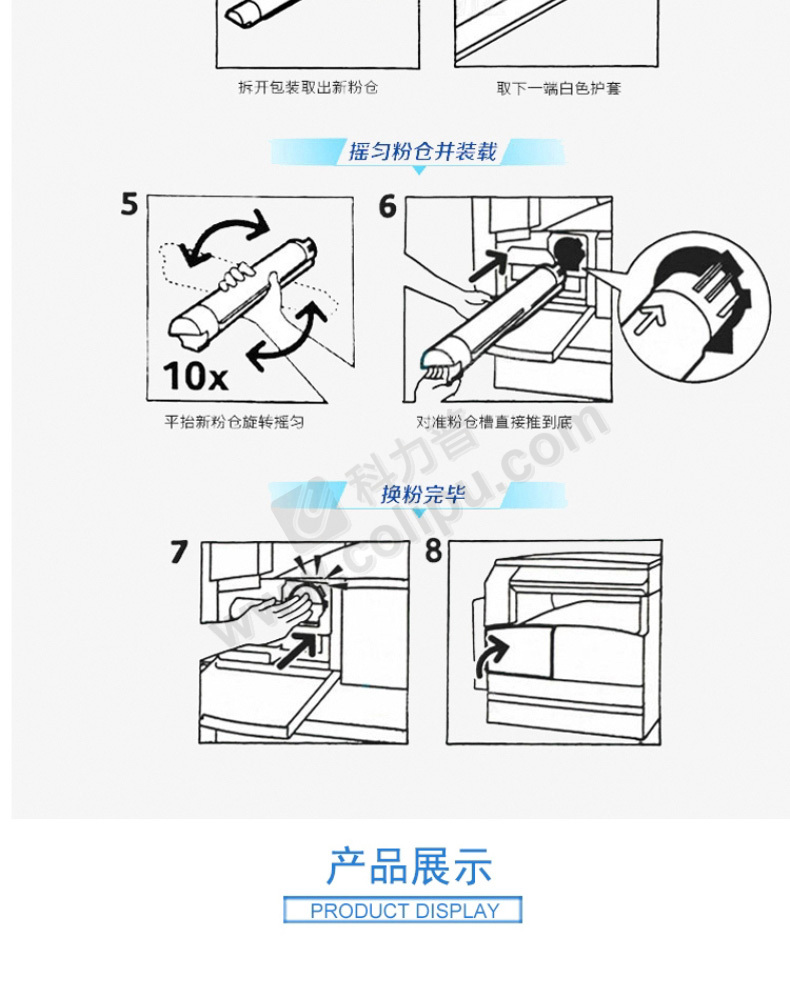 拆开包装取出新粉仓

取下一端白色护套

摇匀粉仓并装载

5

10x

平抬新粉仓旋转摇匀

6

对准粉仓槽直接推到底

科力普 colipu.com

换粉完毕

7

8

产品展示

PRODUCT DISPLAY