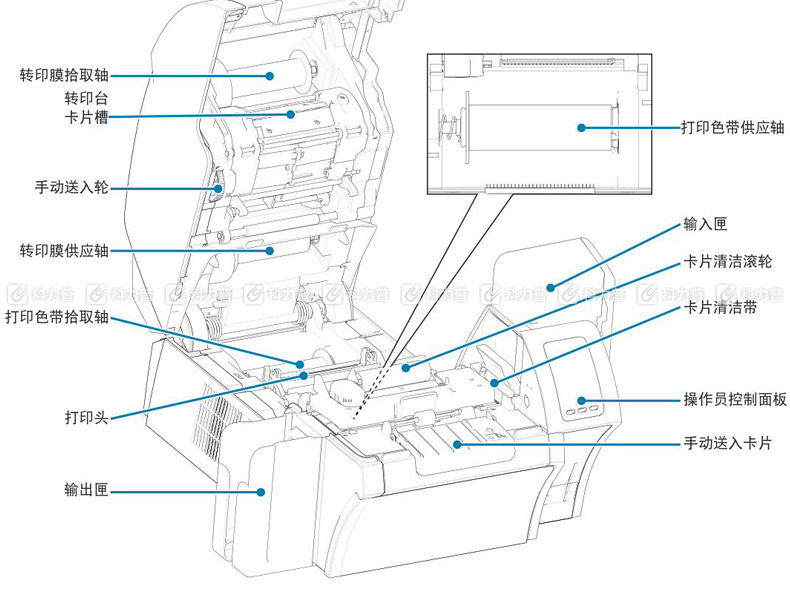 转印膜拾取轴

转印台
卡片槽

手动送入轮

转印膜供应轴

打印色带拾取轴

打印头

输出匣

打印色带供应轴

输入匣

卡片清洁滚轮

卡片清洁带

操作员控制面板

手动送入卡片

科力普 科力普 科力普 科力普 科力普 科力普 科力普 科力普 科力普 科力普