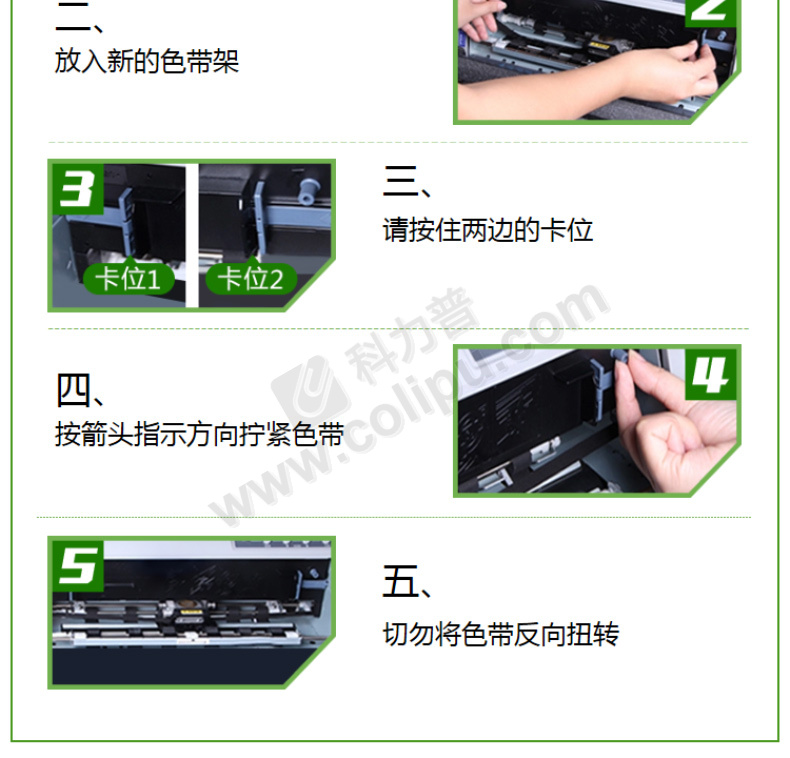 二、
放入新的色带架

2

3

卡位1

卡位2

三、
请按住两边的卡位

科力普
www.colipu.com

四、
按箭头指示方向拧紧色带

4

5

五、
切勿将色带反向扭转