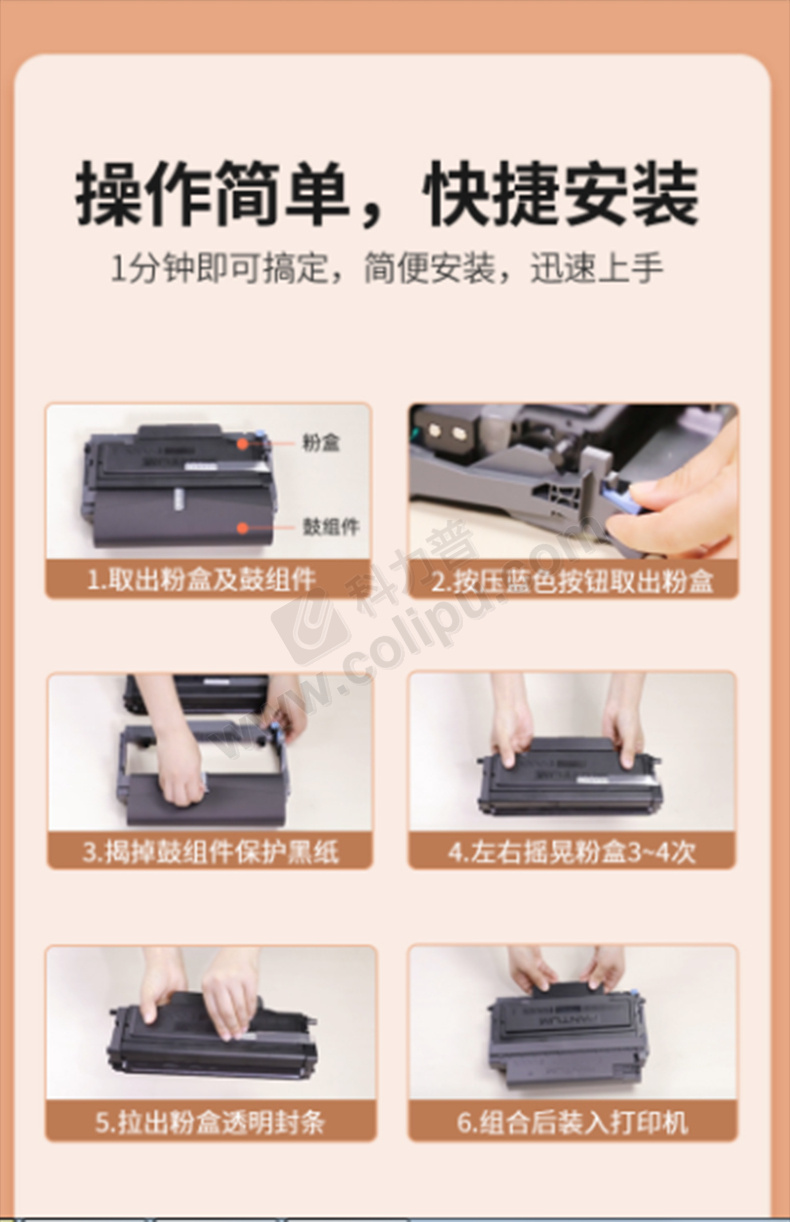 操作简单，快捷安装

1分钟即可搞定，简便安装，迅速上手

粉盒

鼓组件

1.取出粉盒及鼓组件

2.按压蓝色按钮取出粉盒

科力普
www.colipu.com

3.揭掉鼓组件保护黑纸

4.左右摇晃粉盒3~4次

5.拉出粉盒透明封条

6.组合后装入打印机