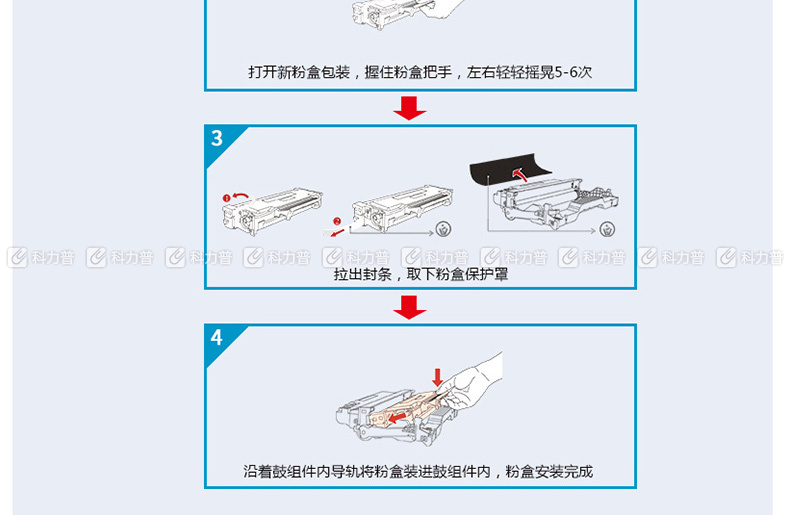 打开新粉盒包装，握住粉盒把手，左右轻轻摇晃5-6次

3

1

2

科力普 科力普 科力普 科力普 科力普 科力普 科力普 科力普 科力普 科力普

拉出封条，取下粉盒保护罩

4

沿着鼓组件内导轨将粉盒装进鼓组件内，粉盒安装完成