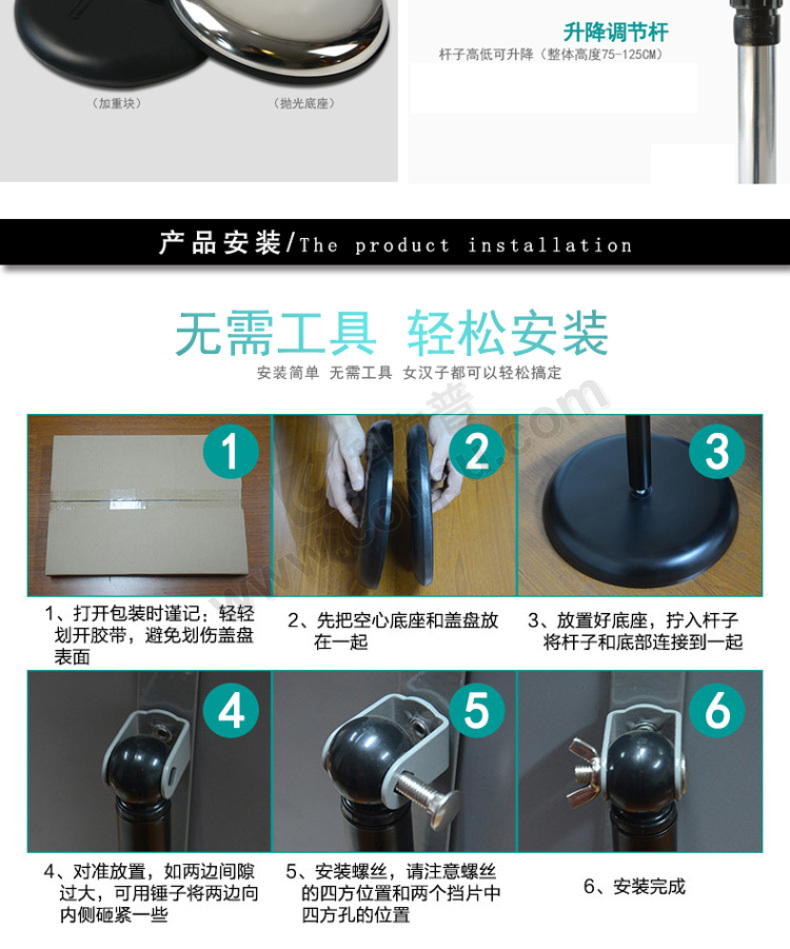 （加重块）　（抛光底座）

升降调节杆

杆子高低可升降（整体高度75-125CM）

产品安装/The product installation

无需工具 轻松安装

安装简单 无需工具 女汉子都可以轻松搞定

1

2

3

1、打开包装时谨记：轻轻划开胶带，避免划伤盖盘表面

2、先把空心底座和盖盘放在一起

3、放置好底座，拧入杆子将杆子和底部连接到一起

4

5

6

4、对准放置，如两边间隙过大，可用锤子将两边向内侧砸紧一些

5、安装螺丝，请注意螺丝的四方位置和两个挡片中四方孔的位置

6、安装完成