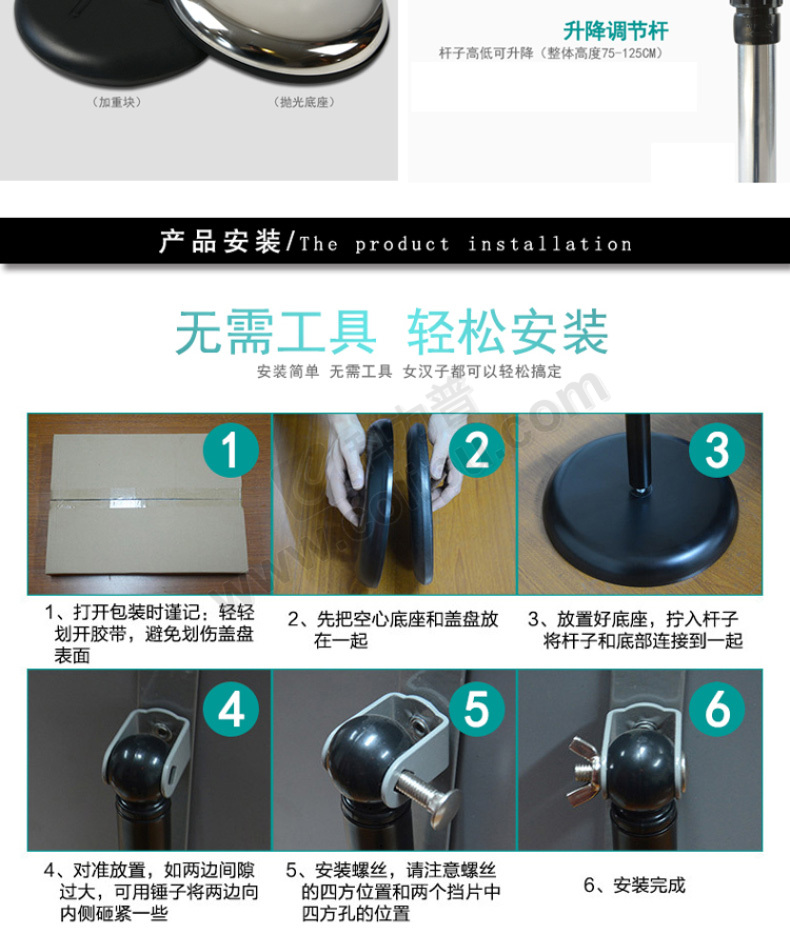 （加重块）

（抛光底座）

升降调节杆

杆子高低可升降（整体高度75-125CM）

产品安装/The product installation

无需工具 轻松安装

安装简单 无需工具 女汉子都可以轻松搞定

1

2

3

1、打开包装时谨记：轻轻划开胶带，避免划伤盖盘表面

2、先把空心底座和盖盘放在一起

3、放置好底座，拧入杆子将杆子和底部连接到一起

4

5

6

4、对准放置，如两边间隙过大，可用锤子将两边向内侧砸紧一些

5、安装螺丝，请注意螺丝的四方位置和两个挡片中四方孔的位置

6、安装完成