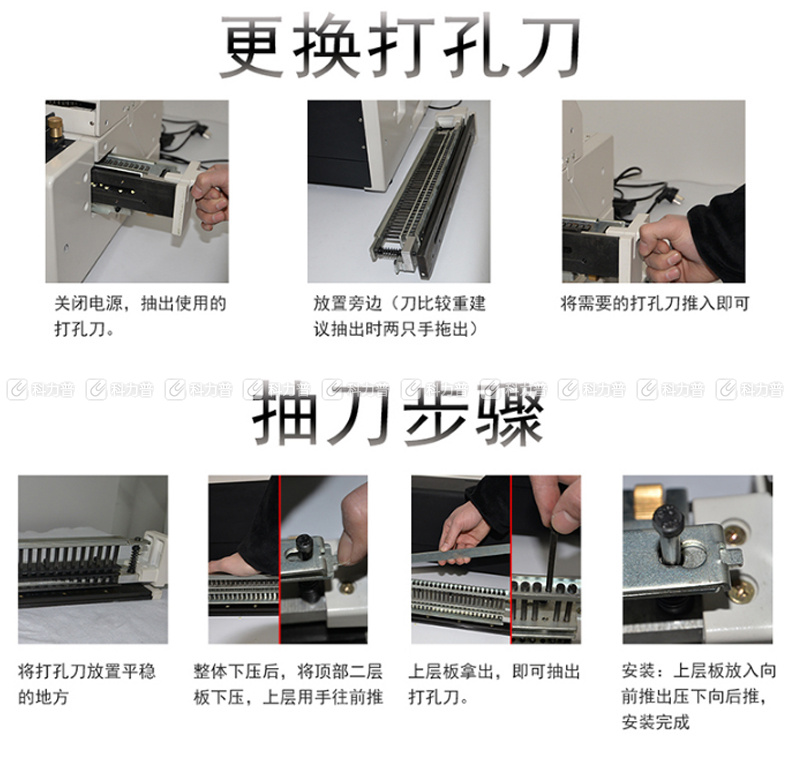 更换打孔刀

关闭电源，抽出使用的打孔刀。

放置旁边（刀比较重建议抽出时两只手拖出）

将需要的打孔刀推入即可

科力普 科力普 科力普 科力普 科力普 科力普 科力普 科力普 科力普 科力普

抽刀步骤

将打孔刀放置平稳的地方

整体下压后，将顶部二层板下压，上层用手往前推

上层板拿出，即可抽出打孔刀。

安装：上层板放入向前推出压下向后推，安装完成