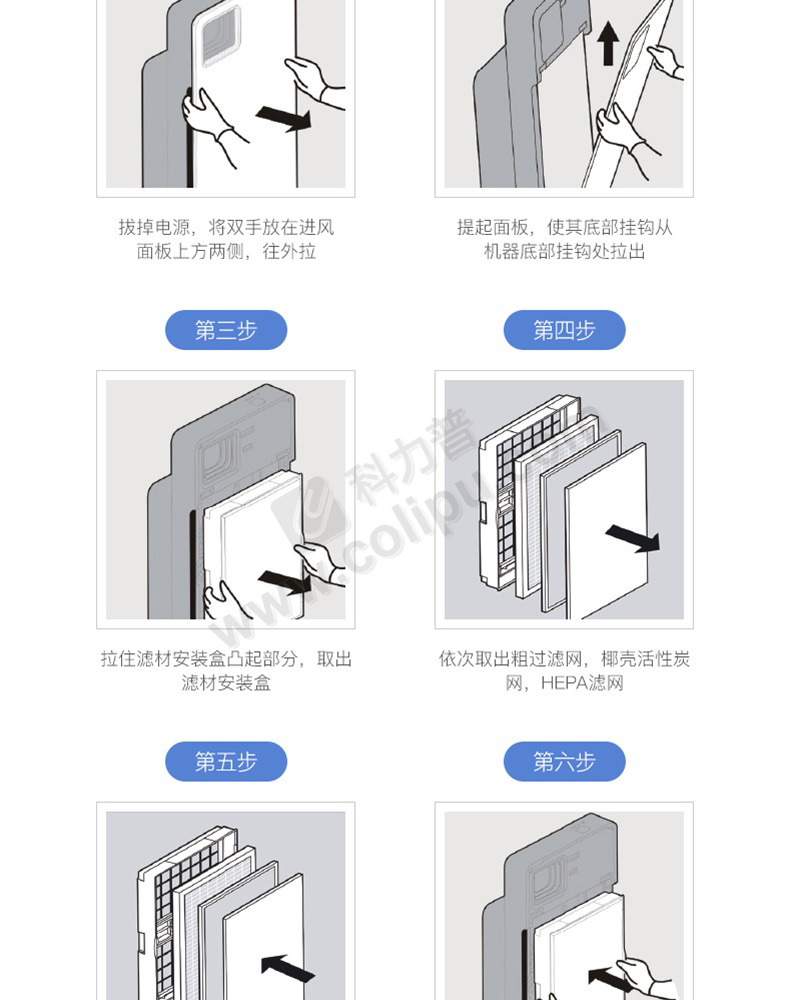 拔掉电源，将双手放在进风面板上方两侧，往外拉

提起面板，使其底部挂钩从机器底部挂钩处拉出

第三步

第四步

科力普
www.colipu.com

拉住滤材安装盒凸起部分，取出滤材安装盒

依次取出粗过滤网，椰壳活性炭网，HEPA滤网

第五步

第六步