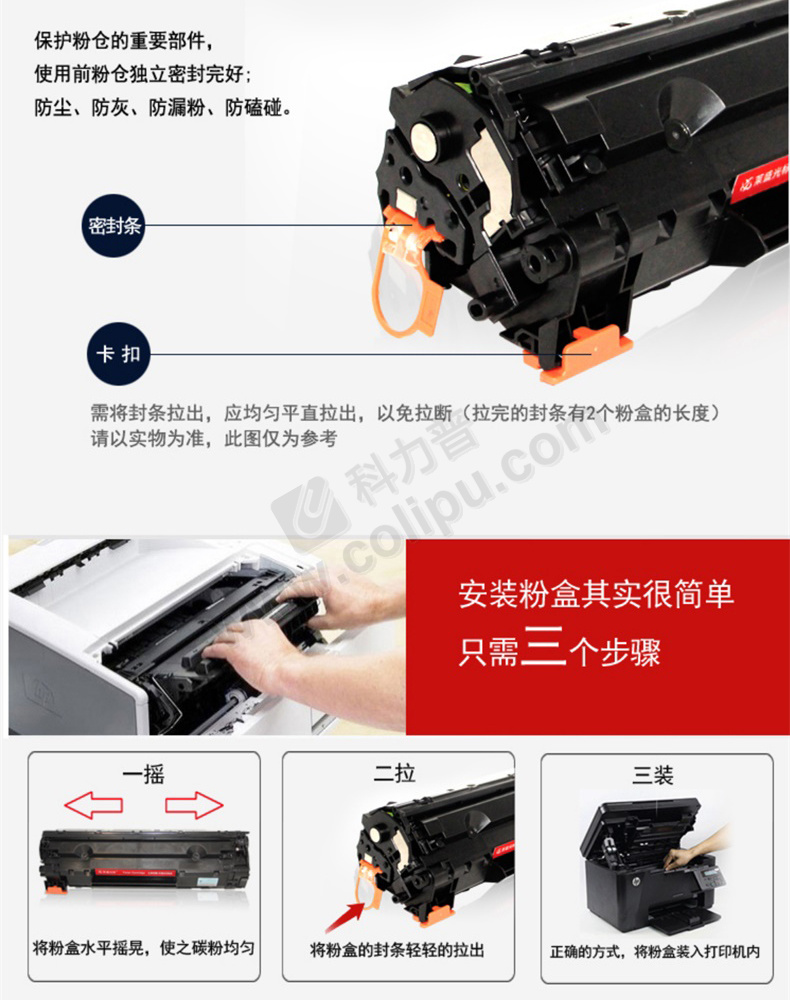 保护粉仓的重要部件，
使用前粉仓独立密封完好；
防尘、防灰、防漏粉、防磕碰。

密封条

卡 扣

需将封条拉出，应均匀平直拉出，以免拉断（拉完的封条有2个粉盒的长度）
请以实物为准，此图仅为参考

科力普 colipu.com

安装粉盒其实很简单
只需三个步骤

一摇
将粉盒水平摇晃，使之碳粉均匀

二拉
将粉盒的封条轻轻的拉出

三装
正确的方式，将粉盒装入打印机内