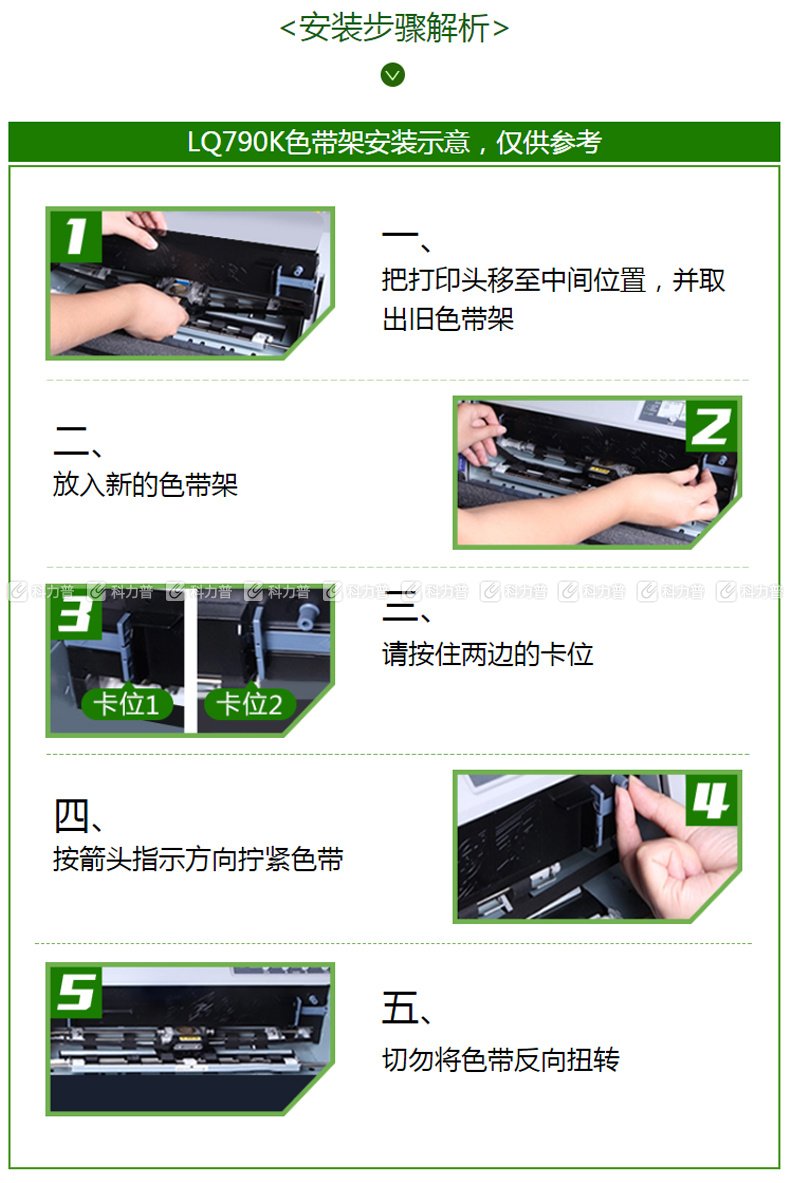 <安装步骤解析>

LQ790K色带架安装示意，仅供参考

1

一、
把打印头移至中间位置，并取出旧色带架

二、
放入新的色带架

2

科力普 科力普 科力普 科力普 科力普 科力普 科力普 科力普 科力普 科力普

3

卡位1

卡位2

三、
请按住两边的卡位

四、
按箭头指示方向拧紧色带

4

5

五、
切勿将色带反向扭转