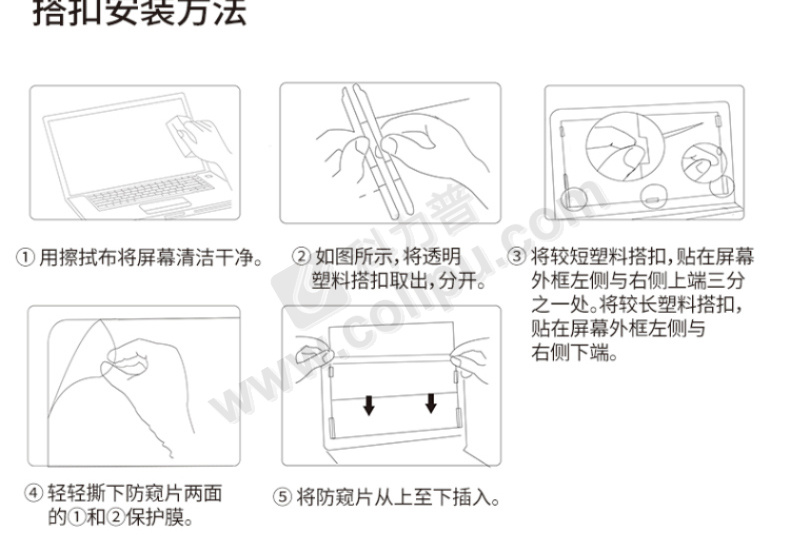 搭扣安装方法

① 用擦拭布将屏幕清洁干净。

② 如图所示，将透明塑料搭扣取出，分开。

③ 将较短塑料搭扣，贴在屏幕外框左侧与右侧上端三分之一处。将较长塑料搭扣，贴在屏幕外框左侧与右侧下端。

④ 轻轻撕下防窥片两面的①和②保护膜。

⑤ 将防窥片从上至下插入。

科力普
www.colipu.com