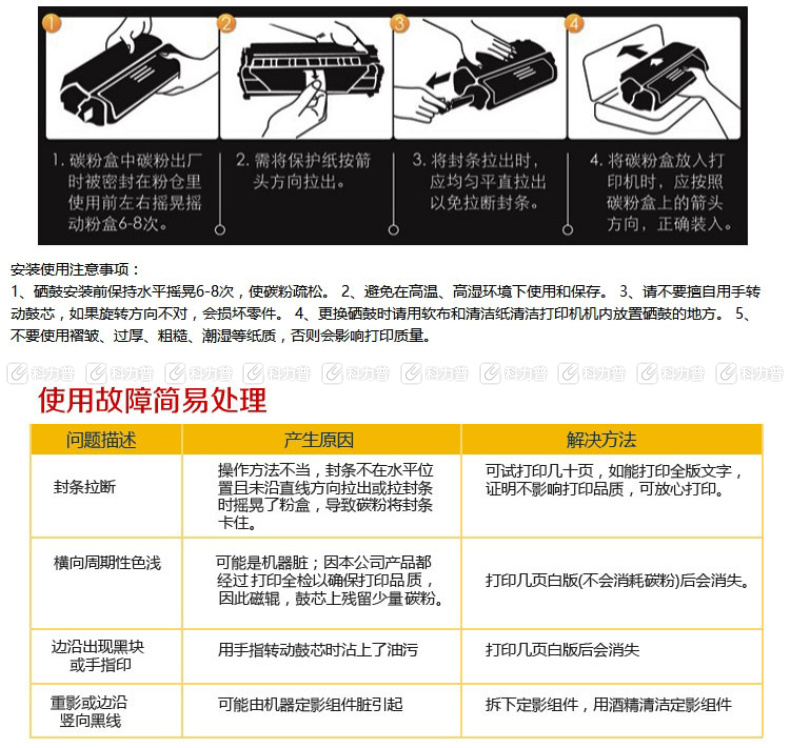 1

2

3

4

1. 碳粉盒中碳粉出厂时被密封在粉仓里使用前左右摇晃摇动粉盒6-8次。

2. 需将保护纸按箭头方向拉出。

3. 将封条拉出时，应均匀平直拉出以免拉断封条。

4. 将碳粉盒放入打印机时，应按照碳粉盒上的箭头方向，正确装入。

安装使用注意事项：
1、硒鼓安装前保持水平摇晃6-8次，使碳粉疏松。 2、避免在高温、高湿环境下使用和保存。 3、请不要擅自用手转动鼓芯，如果旋转方向不对，会损坏零件。 4、更换硒鼓时请用软布和清洁纸清洁打印机机内放置硒鼓的地方。 5、不要使用褶皱、过厚、粗糙、潮湿等纸质，否则会影响打印质量。

科力普 科力普 科力普 科力普 科力普 科力普 科力普 科力普 科力普 科力普

使用故障简易处理

| 问题描述 | 产生原因 | 解决方法 |
|---|---|---|
| 封条拉断 | 操作方法不当，封条不在水平位置且未沿直线方向拉出或拉封条时摇晃了粉盒，导致碳粉将封条卡住。 | 可试打印几十页，如能打印全版文字，证明不影响打印品质，可放心打印。 |
| 横向周期性色浅 | 可能是机器脏；因本公司产品都经过 打印全检以确保打印品质，因此磁辊，鼓芯上残留少量碳粉。 | 打印几页白版(不会消耗碳粉)后会消失。 |
| 边沿出现黑块或手指印 | 用手指转动鼓芯时沾上了油污 | 打印几页白版后会消失 |
| 重影或边沿竖向黑线 | 可能由机器定影组件脏引起 | 拆下定影组件，用酒精清洁定影组件 |