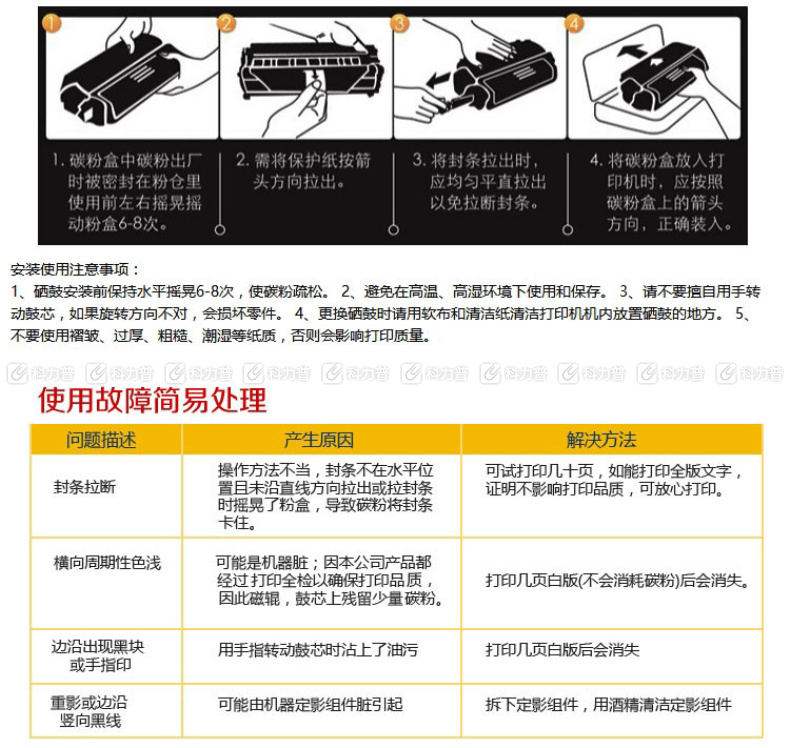 1
2
3
4

1. 碳粉盒中碳粉出厂时被密封在粉仓里使用前左右摇晃摇动粉盒6-8次。

2. 需将保护纸按箭头方向拉出。

3. 将封条拉出时，应均匀平直拉出以免拉断封条。

4. 将碳粉盒放入打印机时，应按照碳粉盒上的箭头方向，正确装入。

安装使用注意事项：
1、硒鼓安装前保持水平摇晃6-8次，使碳粉疏松。 2、避免在高温、高湿环境下使用和保存。 3、请不要擅自用手转动鼓芯，如果旋转方向不对，会损坏零件。 4、更换硒鼓时请用软布和清洁纸清洁打印机机内放置硒鼓的地方。 5、不要使用褶皱、过厚、粗糙、潮湿等纸质，否则会影响打印质量。

科力普 科力普 科力普 科力普 科力普 科力普 科力普 科力普 科力普 科力普

使用故障简易处理

| 问题描述 | 产生原因 | 解决方法 |
|---|---|---|
| 封条拉断 | 操作方法不当，封条不在水平位置且未沿直线方向拉出或拉封条时摇晃了粉盒，导致碳粉将封条卡住。 | 可试打印几十页，如能打印全版文字，证明不影响打印品质，可放心打印。 |
| 横向周期性色浅 | 可能是机器脏；因本公司产品都经过 打印全检以确保打印品质，因此磁辊，鼓芯上残留少量碳粉。 | 打印几页白版(不会消耗碳粉)后会消失。 |
| 边沿出现黑块或手指印 | 用手指转动鼓芯时沾上了油污 | 打印几页白版后会消失 |
| 重影或边沿竖向黑线 | 可能由机器定影组件脏引起 | 拆下定影组件，用酒精清洁定影组件 |