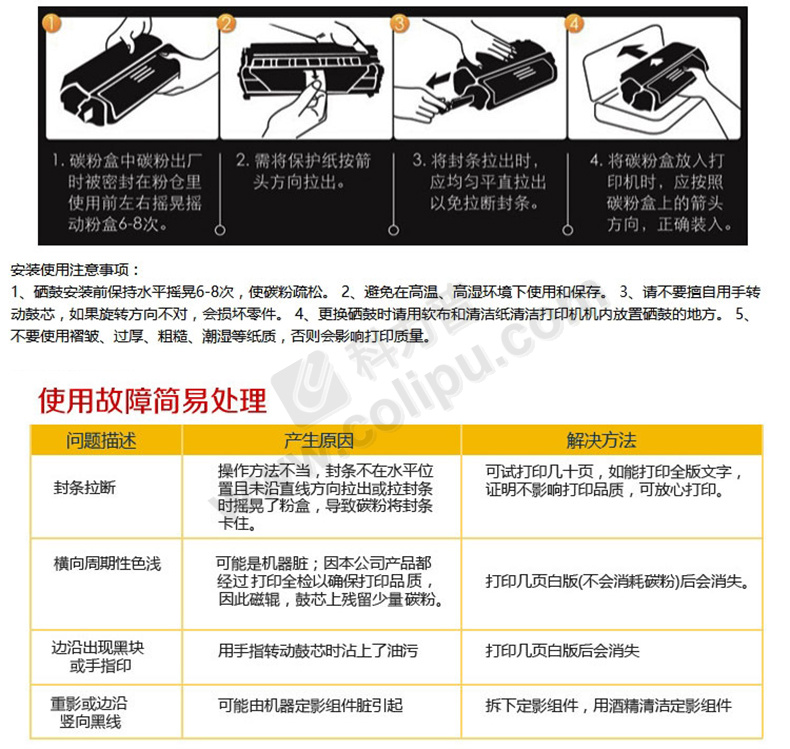 1
1. 碳粉盒中碳粉出厂时被密封在粉仓里使用前左右摇晃摇动粉盒6-8次。

2
2. 需将保护纸按箭头方向拉出。

3
3. 将封条拉出时，应均匀平直拉出以免拉断封条。

4
4. 将碳粉盒放入打印机时，应按照碳粉盒上的箭头方向，正确装入。

安装使用注意事项：
1、硒鼓安装前保持水平摇晃6-8次，使碳粉疏松。 2、避免在高温、高湿环境下使用和保存。 3、请不要擅自用手转动鼓芯，如果旋转方向不对，会损坏零件。 4、更换硒鼓时请用软布和清洁纸清洁打印机机内放置硒鼓的地方。 5、不要使用褶皱、过厚、粗糙、潮湿等纸质，否则会影响打印质量。

科力普 colipu.com

使用故障简易处理

| 问题描述 | 产生原因 | 解决方法 |
|---|---|---|
| 封条拉断 | 操作方法不当，封条不在水平位置且未沿直线方向拉出或拉封条时摇晃了粉盒，导致碳粉将封条卡住。 | 可试打印几十页，如能打印全版文字，证明不影响打印品质，可放心打印。 |
| 横向周期性色浅 | 可能是机器脏；因本公司产品都经过 打印全检以确保打印品质，因此磁辊，鼓芯上残留少量碳粉。 | 打印几页白版(不会消耗碳粉)后会消失。 |
| 边沿出现黑块或手指印 | 用手指转动鼓芯时沾上了油污 | 打印几页白版后会消失 |
| 重影或边沿竖向黑线 | 可能由机器定影组件脏引起 | 拆下定影组件，用酒精清洁定影组件 |