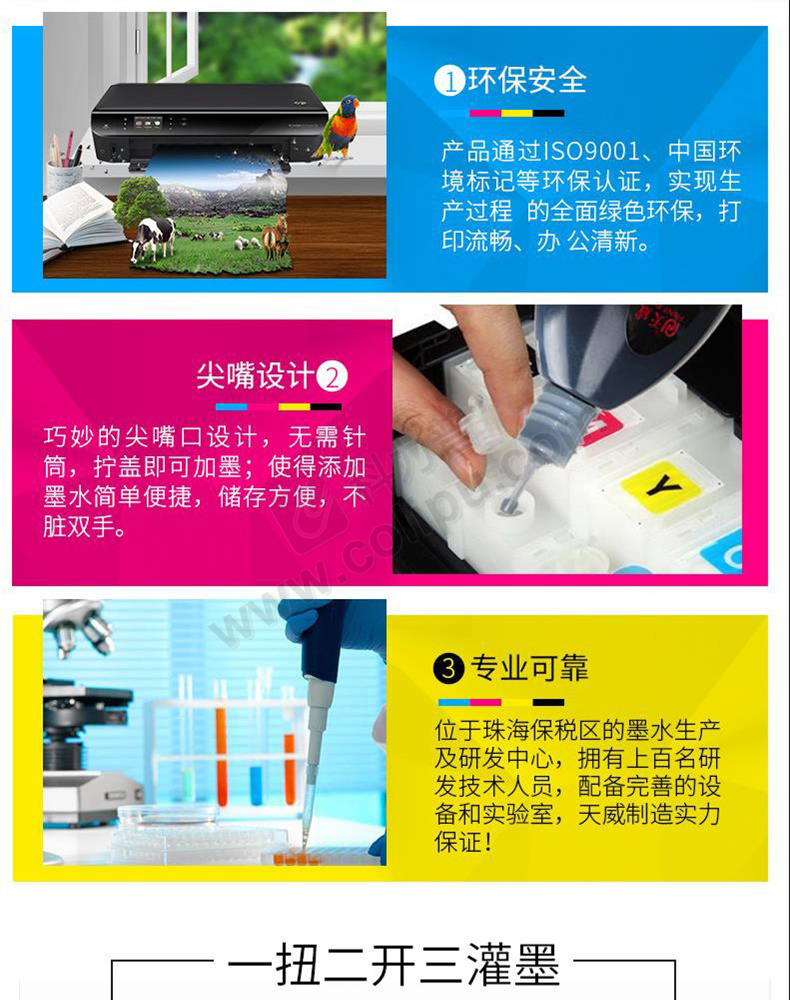 1 环保安全

产品通过ISO9001、中国环境标记等环保认证，实现生产过程 的全面绿色环保，打印流畅、办 公清新。

尖嘴设计 2

巧妙的尖嘴口设计，无需针筒，拧盖即可加墨；使得添加墨水简单便捷，储存方便，不脏双手。

Y

3 专业可靠

位于珠海保税区的墨水生产及研发中心，拥有上百名研发技术人员，配备完善的设备和实验室，天威制造实力保证！

一扭二开三灌墨