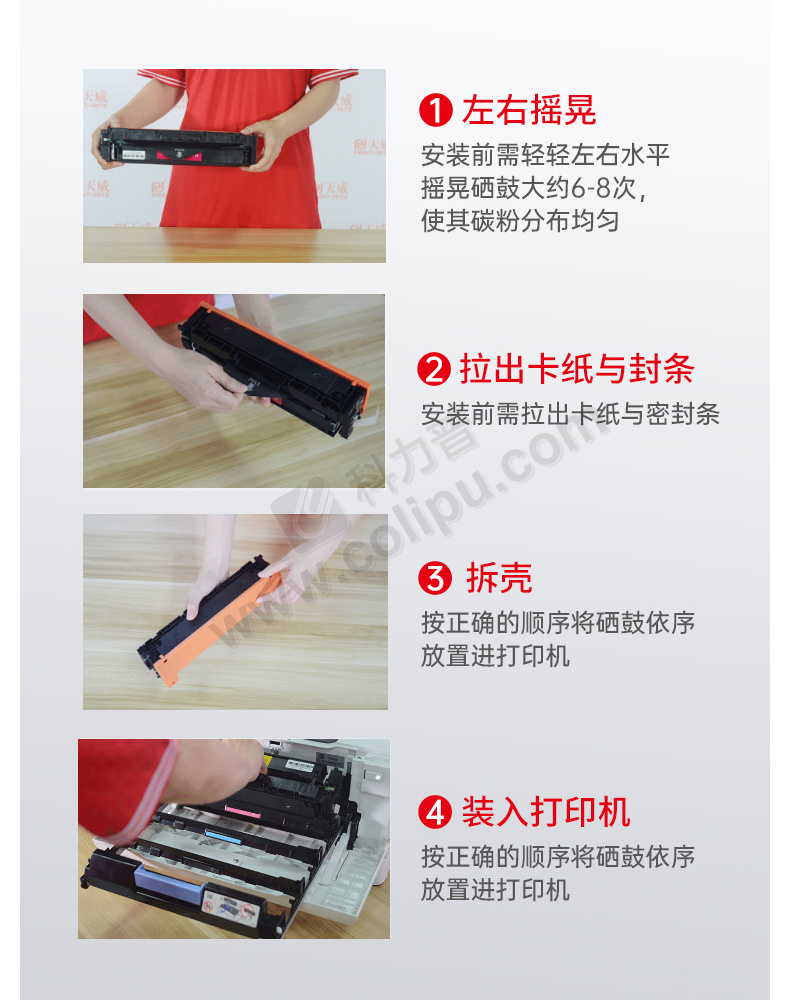 ❶ 左右摇晃
安装前需轻轻左右水平摇晃硒鼓大约6-8次，使其碳粉分布均匀

❷ 拉出卡纸与封条
安装前需拉出卡纸与密封条

❸ 拆壳
按正确的顺序将硒鼓依序放置进打印机

❹ 装入打印机
按正确的顺序将硒鼓依序放置进打印机

科力普
www.colipu.com