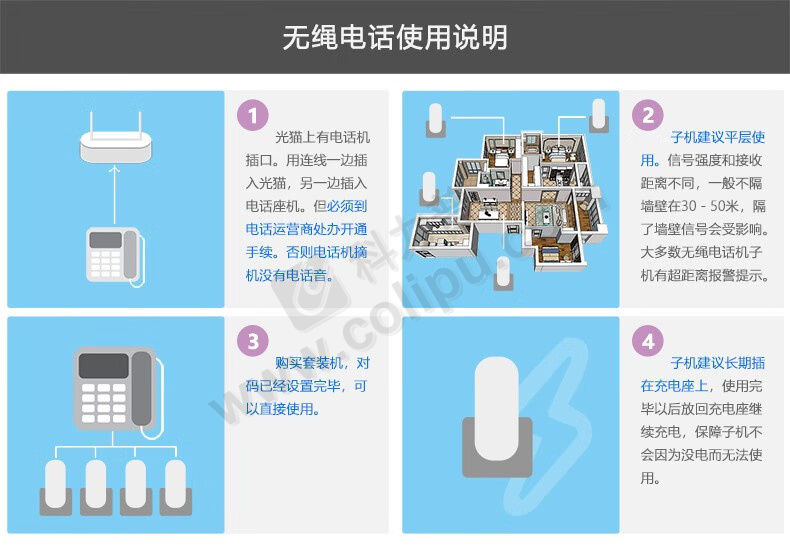 无绳电话使用说明

1
光猫上有电话机插口。用连线一边插入光猫，另一边插入电话座机。但必须到电话运营商处办开通手续。否则电话机摘机没有电话音。

2
子机建议平层使用。信号强度和接收距离不同，一般不隔墙壁在30 - 50米，隔了墙壁信号会受影响。大多数无绳电话机子机有超距离报警提示。

3
购买套装机，对码已经设置完毕，可以直接使用。

4
子机建议长期插在充电座上，使用完毕以后放回充电座继续充电，保障子机不会因为没电而无法使用。

科力普 www.colipu.com