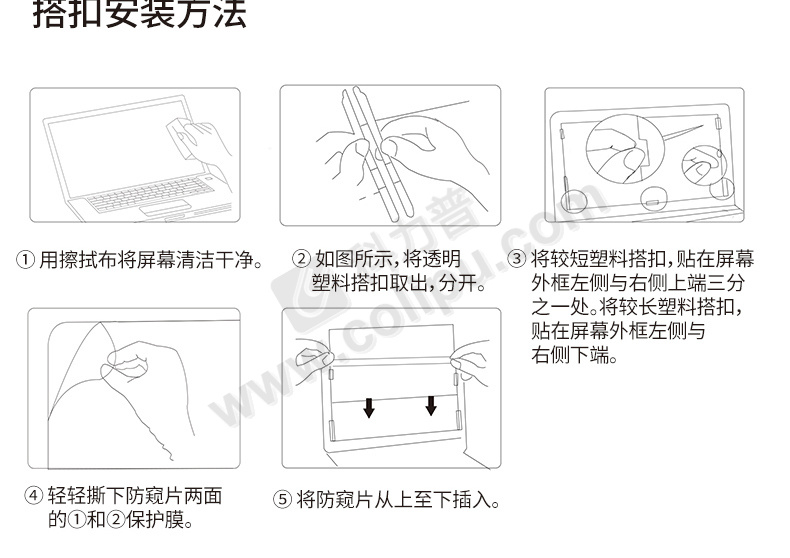 搭扣安装方法

① 用擦拭布将屏幕清洁干净。

② 如图所示，将透明塑料搭扣取出，分开。

③ 将较短塑料搭扣，贴在屏幕外框左侧与右侧上端三分之一处。将较长塑料搭扣，贴在屏幕外框左侧与右侧下端。

④ 轻轻撕下防窥片两面的①和②保护膜。

⑤ 将防窥片从上至下插入。

科力普 www.colipu.com