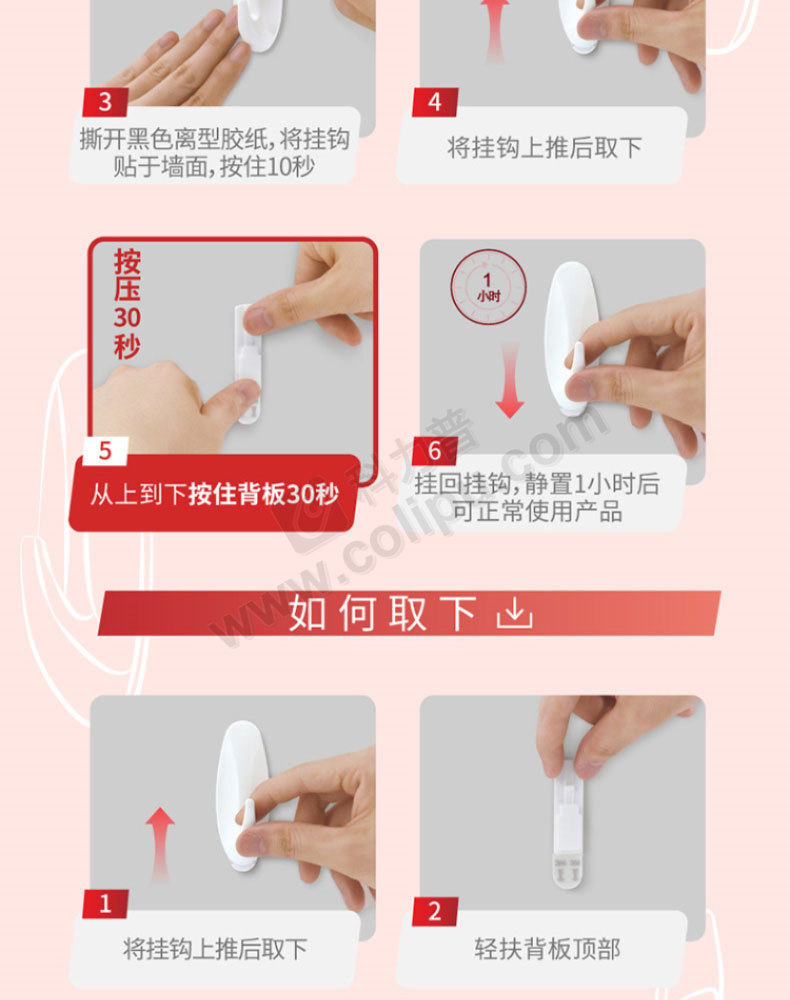 3
撕开黑色离型胶纸，将挂钩贴于墙面，按住10秒

4
将挂钩上推后取下

按压30秒

5
从上到下按住背板30秒

1小时

6
挂回挂钩，静置1小时后可正常使用产品

科力普
www.colipu.com

如何取下

1
将挂钩上推后取下

2
轻扶背板顶部