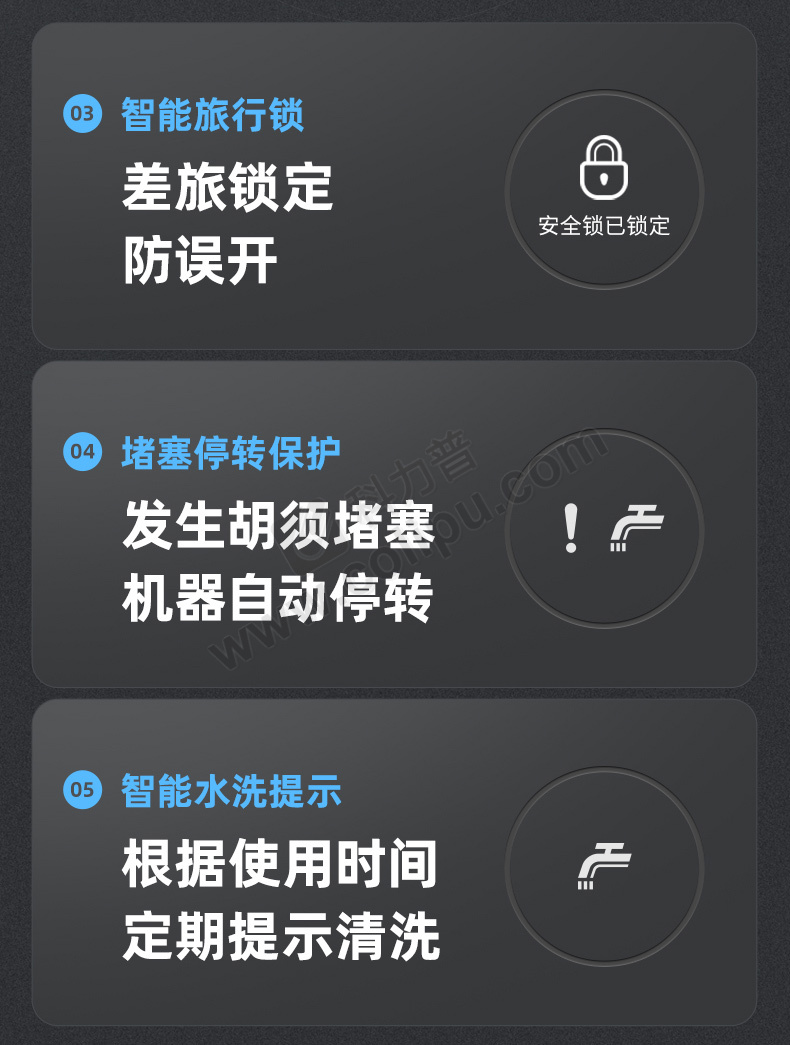 03 智能旅行锁

差旅锁定
防误开

安全锁已锁定

04 堵塞停转保护

发生胡须堵塞
机器自动停转

!

05 智能水洗提示

根据使用时间
定期提示清洗

科力普
www.colipu.com