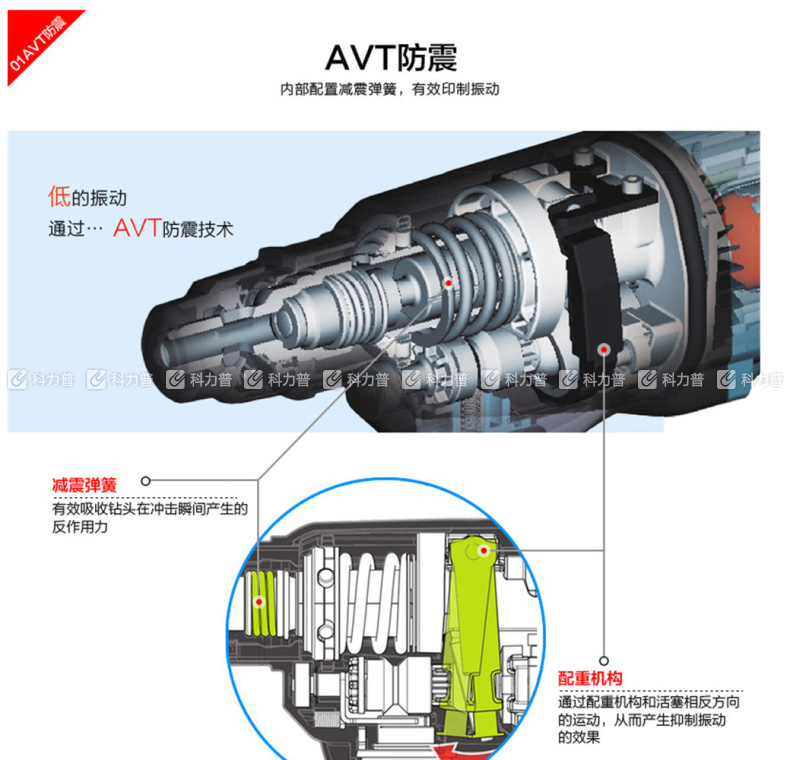 01AVT防震

AVT防震

内部配置减震弹簧，有效印制振动

低的振动
通过… AVT防震技术

科力普 科力普 科力普 科力普 科力普 科力普 科力普 科力普 科力普 科力普

减震弹簧
有效吸收钻头在冲击瞬间产生的反作用力

配重机构
通过配重机构和活塞相反方向的运动，从而产生抑制振动的效果