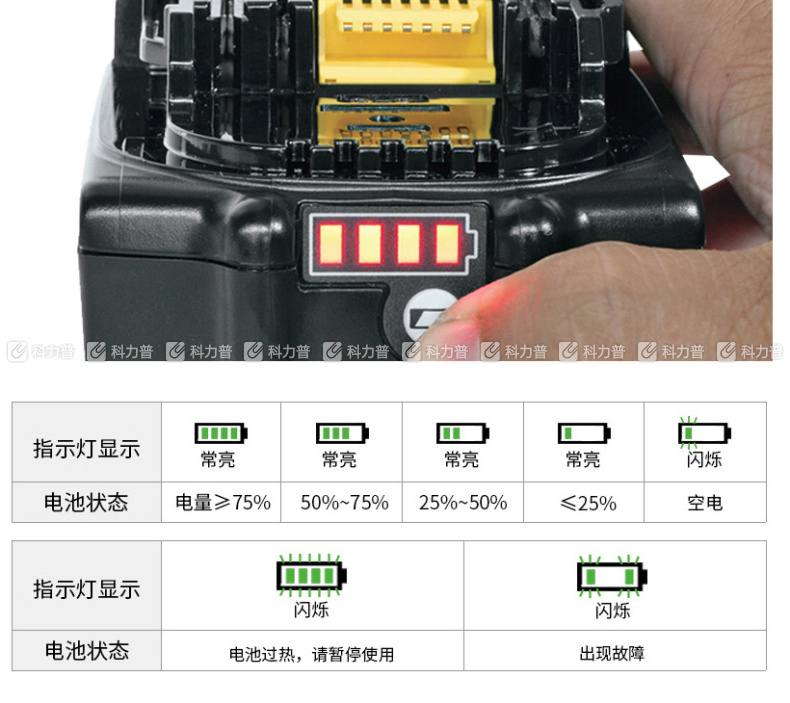 科力普 科力普 科力普 科力普 科力普 科力普 科力普 科力普 科力普 科力普

| 指示灯显示 | 常亮 | 常亮 | 常亮 | 常亮 | 闪烁 |
|---|---|---|---|---|---|
| 电池状态 | 电量≥75% | 50%~75% | 25%~50% | ≤25% | 空电 |

| 指示灯显示 | 闪烁 | 闪烁 |
|---|---|---|
| 电池状态 | 电池过热，请暂停使用 | 出现故障 |