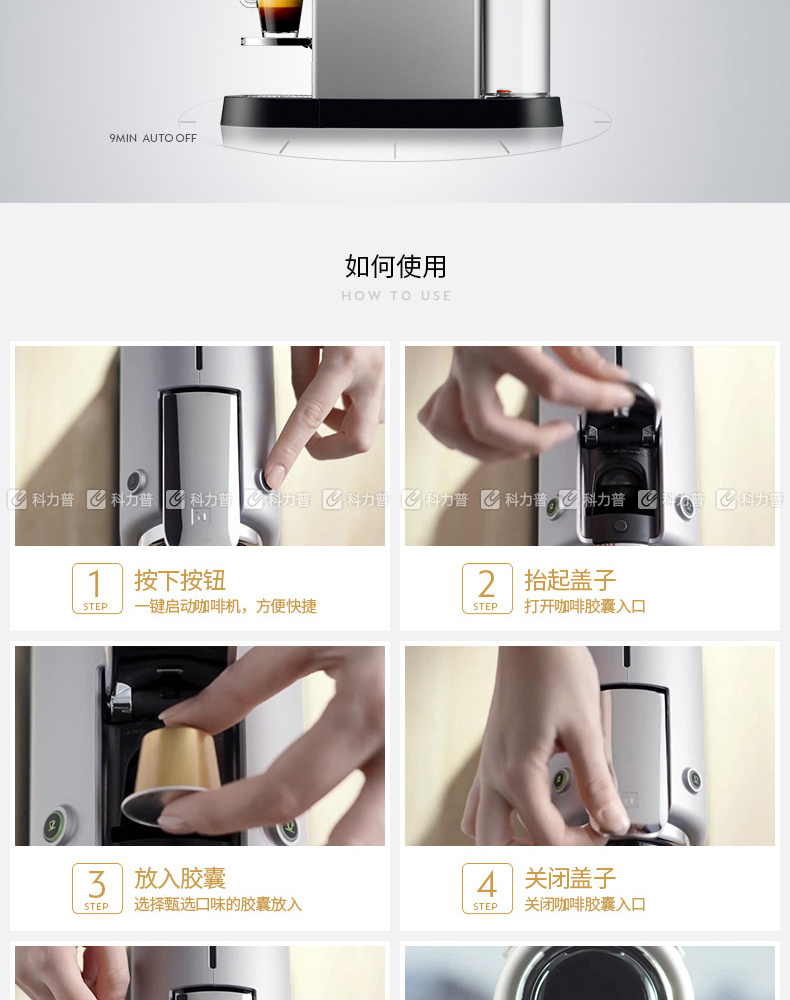 9MIN AUTO OFF

如何使用
HOW TO USE

科力普 科力普 科力普 科力普 科力普 科力普 科力普 科力普 科力普 科力普

1 STEP 按下按钮
一键启动咖啡机，方便快捷

2 STEP 抬起盖子
打开咖啡胶囊入口

3 STEP 放入胶囊
选择甄选口味的胶囊放入

4 STEP 关闭盖子
关闭咖啡胶囊入口