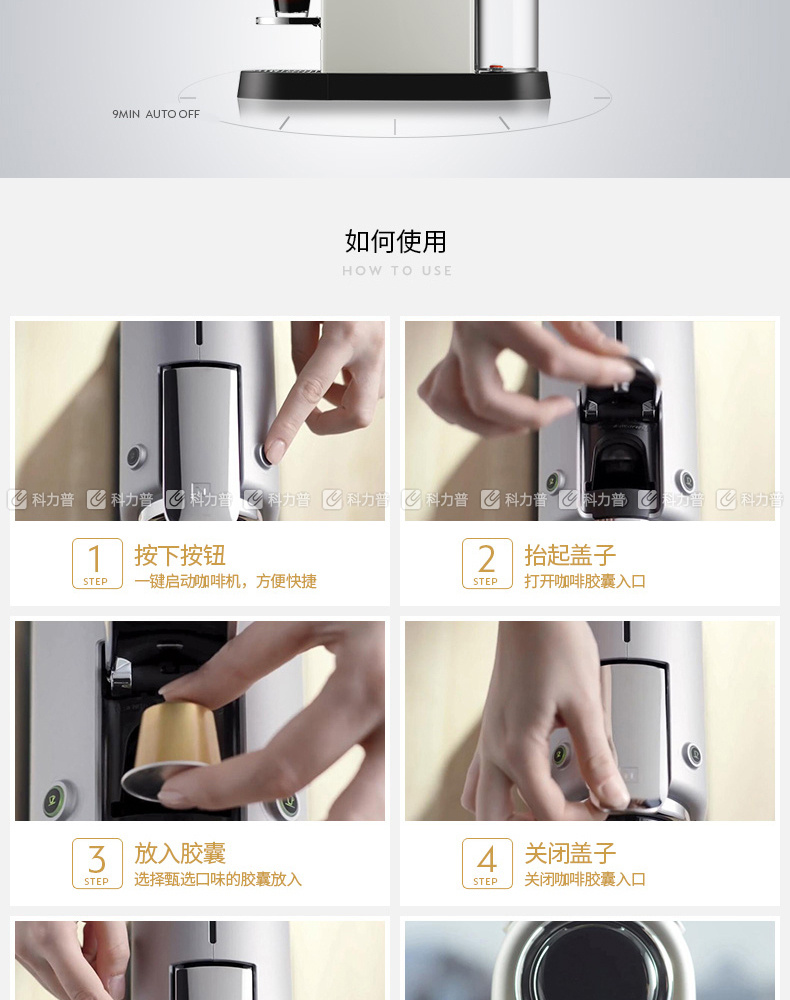 9MIN AUTO OFF

如何使用
HOW TO USE

科力普 科力普 科力普 科力普 科力普 科力普 科力普 科力普 科力普 科力普

1 STEP 按下按钮
一键启动咖啡机，方便快捷

2 STEP 抬起盖子
打开咖啡胶囊入口

3 STEP 放入胶囊
选择甄选口味的胶囊放入

4 STEP 关闭盖子
关闭咖啡胶囊入口