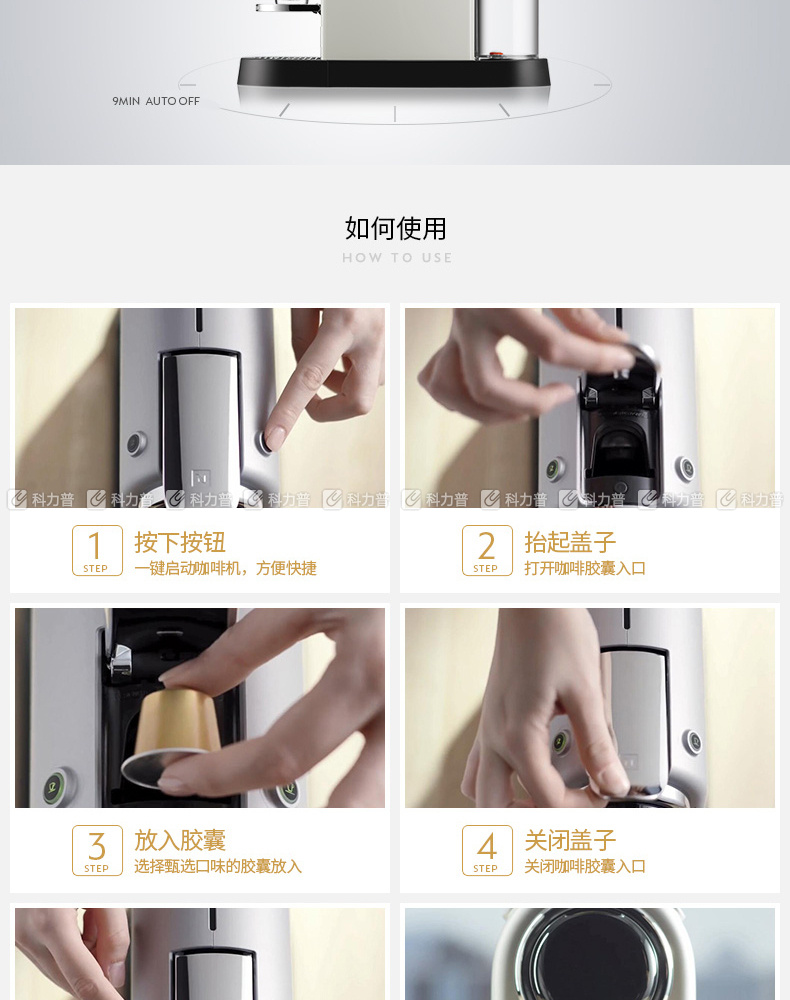 9MIN AUTO OFF

如何使用

HOW TO USE

科力普 科力普 科力普 科力普 科力普 科力普 科力普 科力普 科力普 科力普

1 STEP 按下按钮
一键启动咖啡机，方便快捷

2 STEP 抬起盖子
打开咖啡胶囊入口

3 STEP 放入胶囊
选择甄选口味的胶囊放入

4 STEP 关闭盖子
关闭咖啡胶囊入口