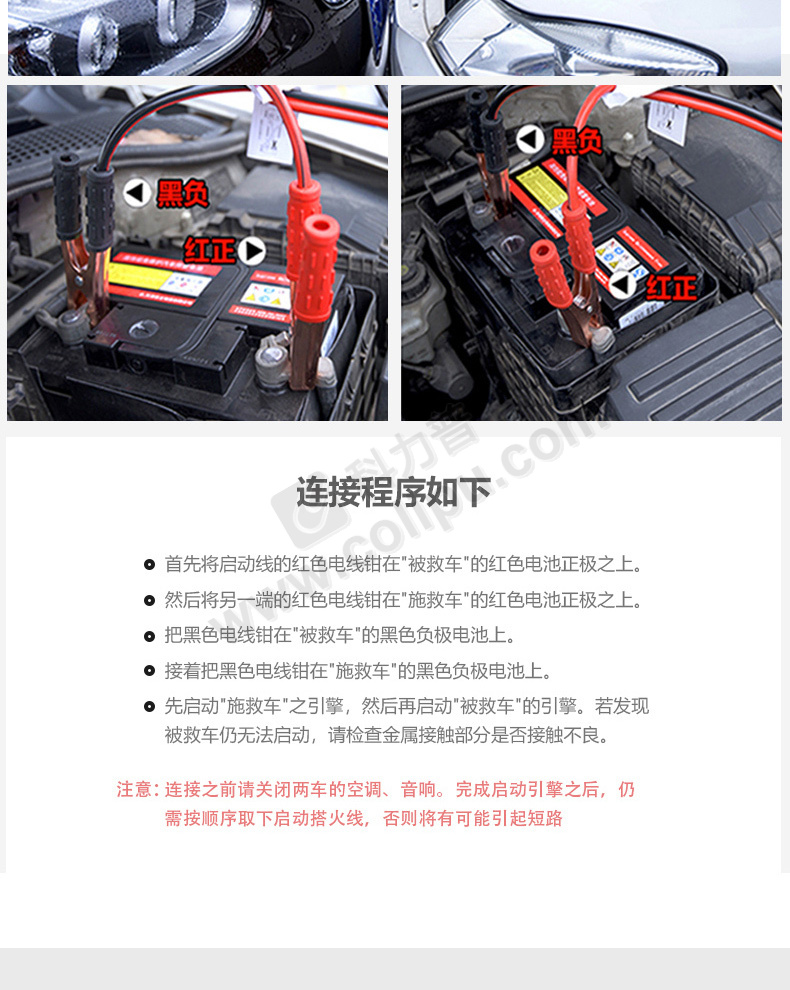 黑负

红正

黑负

红正

科力普 www.colipu.com

连接程序如下

首先将启动线的红色电线钳在"被救车"的红色电池正极之上。

然后将另一端的红色电线钳在"施救车"的红色电池正极之上。

把黑色电线钳在"被救车"的黑色负极电池上。

接着把黑色电线钳在"施救车"的黑色负极电池上。

先启动"施救车"之引擎，然后再启动"被救车"的引擎。若发现被救车仍无法启动，请检查金属接触部分是否接触不良。

注意：连接之前请关闭两车的空调、音响。完成启动引擎之后，仍需按顺序取下启动搭火线，否则将有可能引起短路