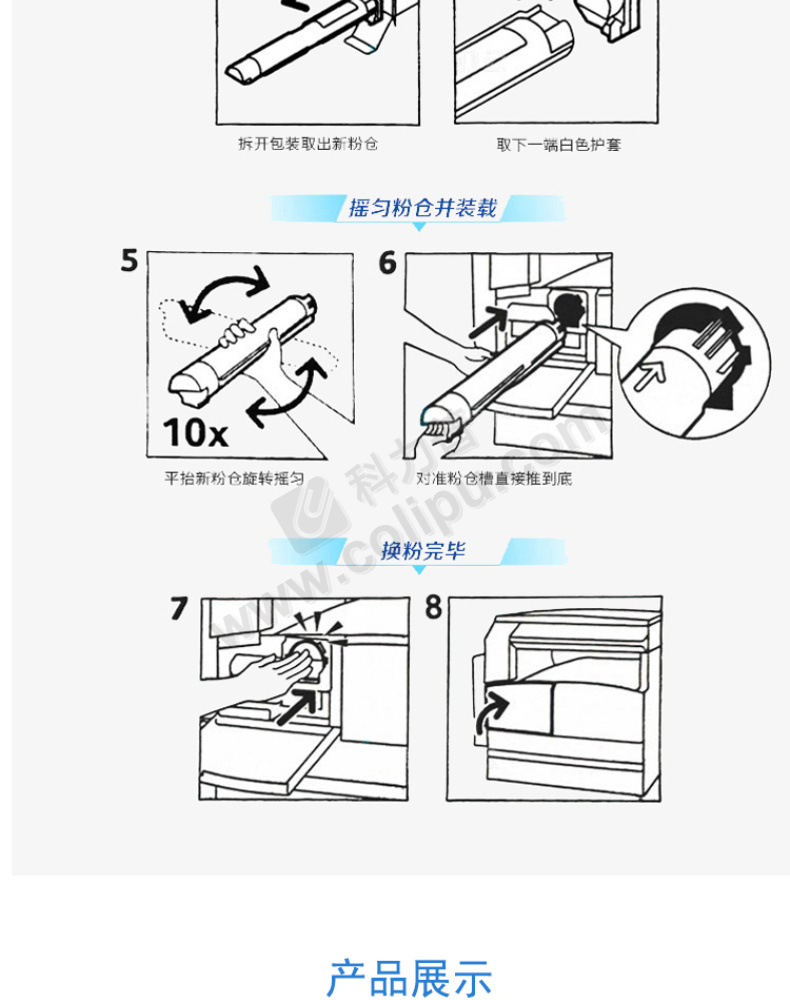 拆开包装取出新粉仓

取下一端白色护套

摇匀粉仓并装载

5

10x

平抬新粉仓旋转摇匀

6

对准粉仓槽直接推到底

科力普
www.colipu.com

换粉完毕

7

8

产品展示