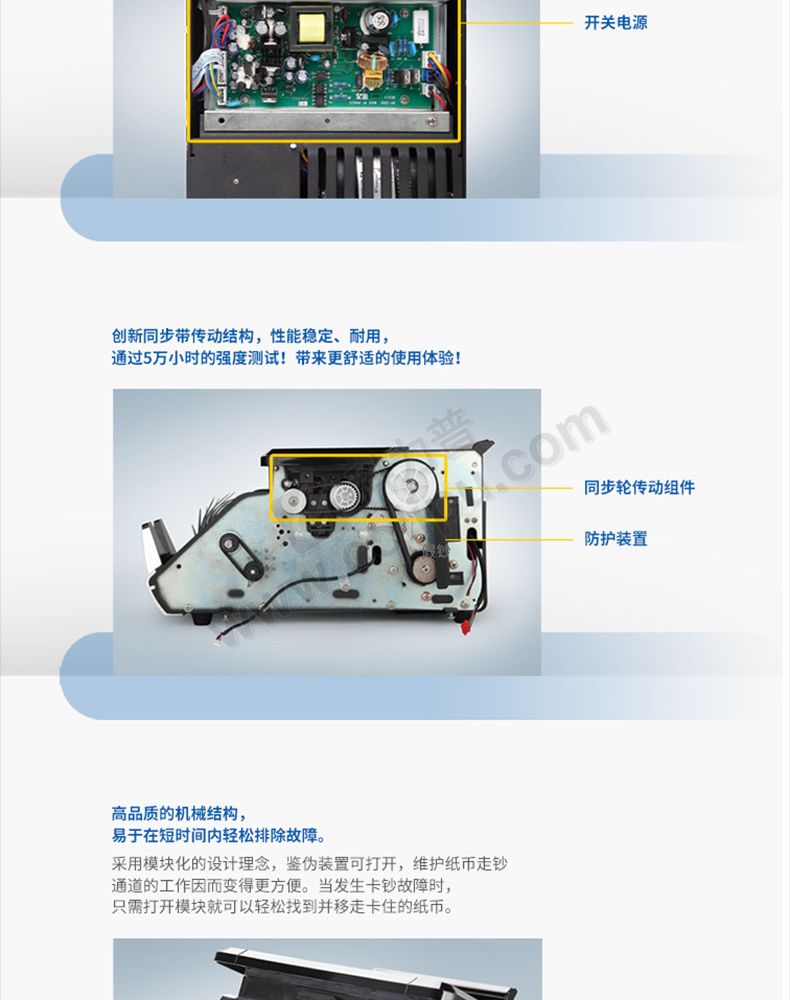 开关电源

创新同步带传动结构，性能稳定、耐用，
通过5万小时的强度测试！带来更舒适的使用体验！

同步轮传动组件

防护装置

高品质的机械结构，
易于在短时间内轻松排除故障。

采用模块化的设计理念，鉴伪装置可打开，维护纸币走钞通道的工作因而变得更方便。当发生卡钞故障时，只需打开模块就可以轻松找到并移走卡住的纸币。