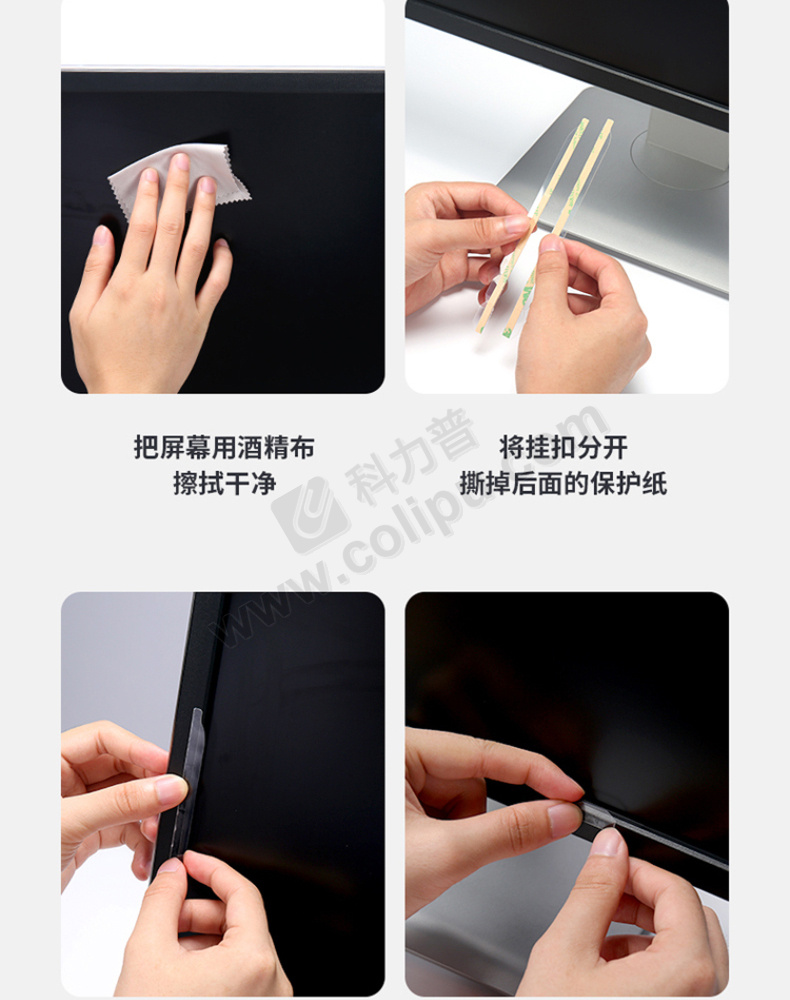 把屏幕用酒精布
擦拭干净

将挂扣分开
撕掉后面的保护纸

科力普
www.colipu.com